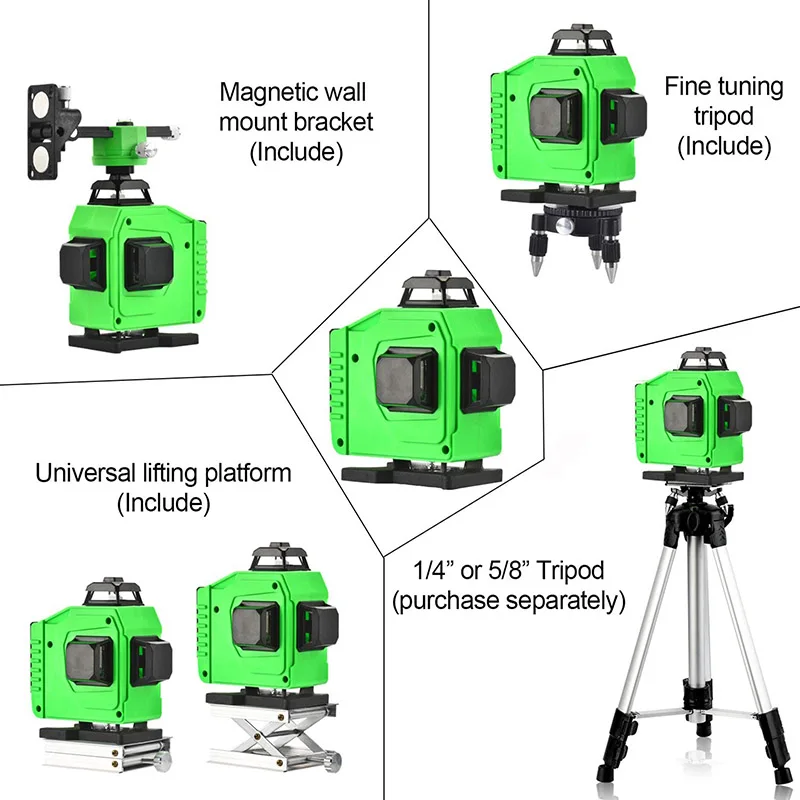 Magnetic wall mount bracket (Include)

Fine tuning tripod (Include)

Universal lifting platform (Include)

1/4” or 5/8” Tripod (purchase separately)