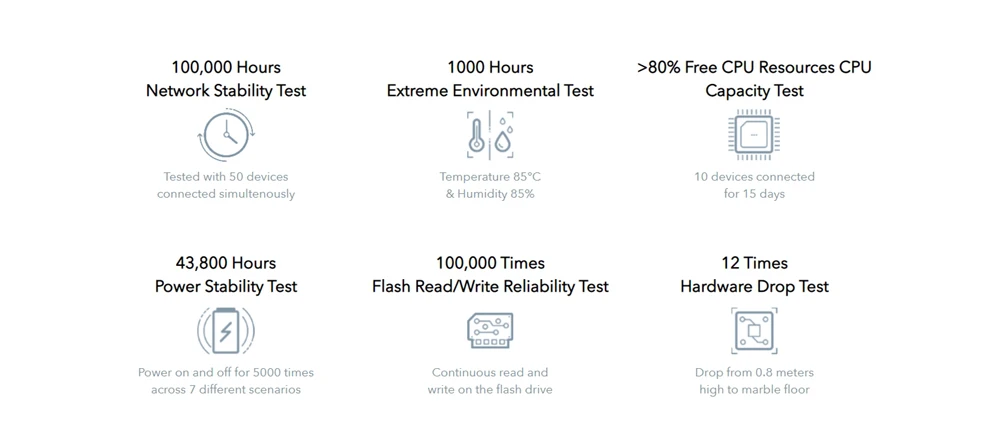 100,000 Hours
Network Stability Test

Tested with 50 devices connected simultenously

1000 Hours
Extreme Environmental Test

Temperature 85°C & Humidity 85%

>80% Free CPU Resources CPU Capacity Test

10 devices connected for 15 days

43,800 Hours
Power Stability Test

Power on and off for 5000 times across 7 different scenarios

100,000 Times
Flash Read/Write Reliability Test

Continuous read and write on the flash drive

12 Times
Hardware Drop Test

Drop from 0.8 meters high to marble floor