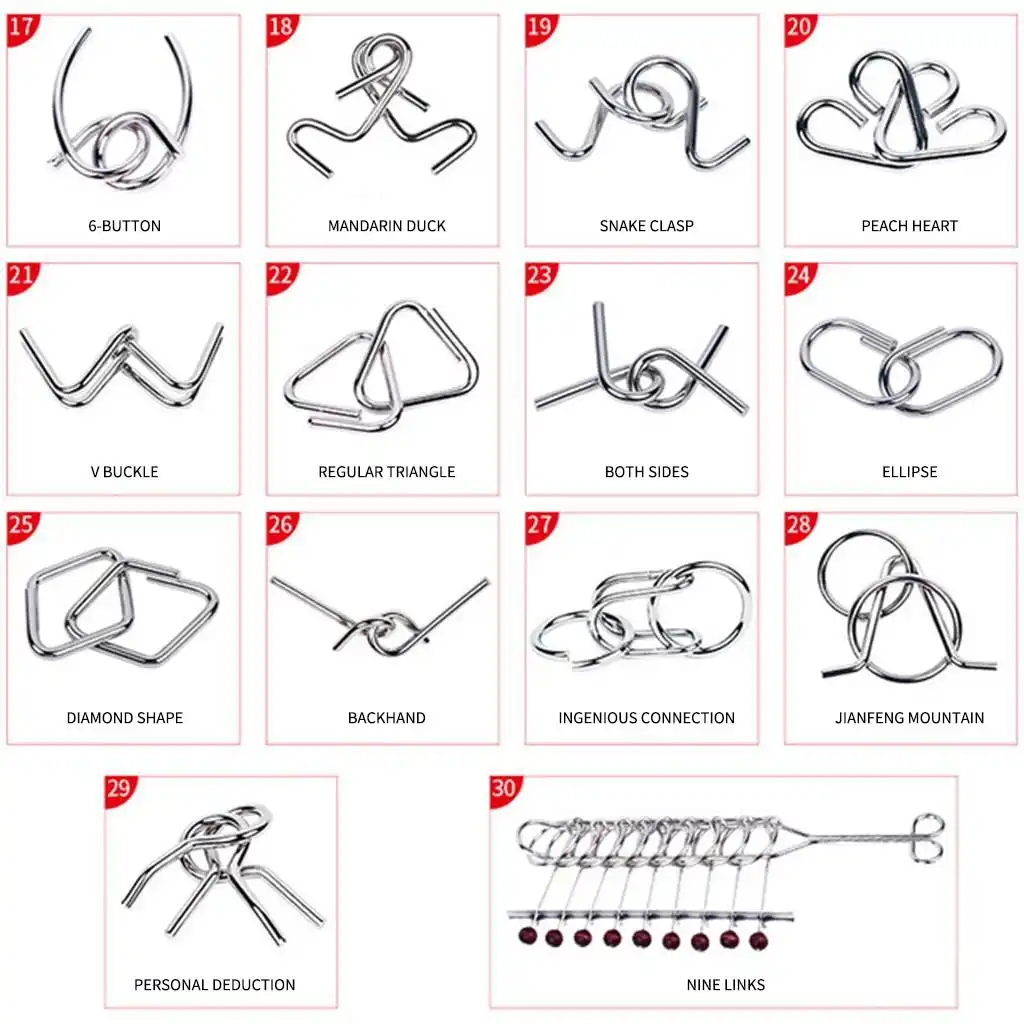 17
6-BUTTON

18
MANDARIN DUCK

19
SNAKE CLASP

20
PEACH HEART

21
V BUCKLE

22
REGULAR TRIANGLE

23
BOTH SIDES

24
ELLIPSE

25
DIAMOND SHAPE

26
BACKHAND

27
INGENIOUS CONNECTION

28
JIANFENG MOUNTAIN

29
PERSONAL DEDUCTION

30
NINE LINKS