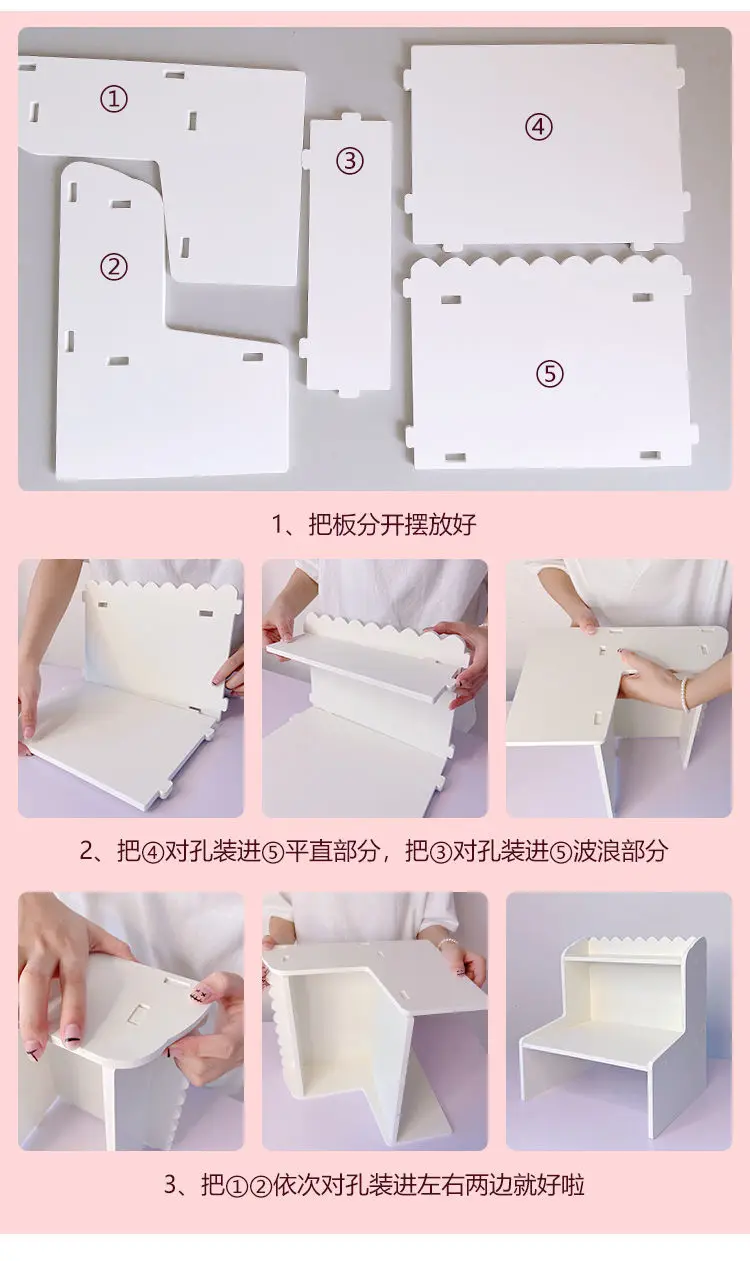 ①

②

③

④

⑤

1、把板分开摆放好

2、把④对孔装进⑤平直部分，把③对孔装进⑤波浪部分

3、把①②依次对孔装进左右两边就好啦