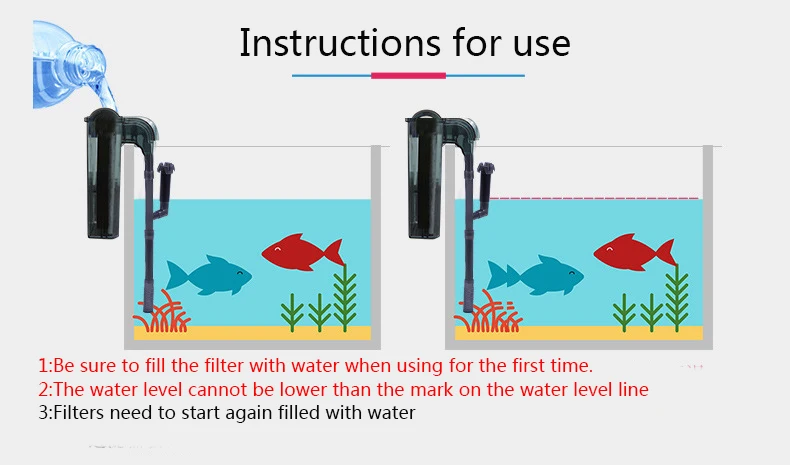 Instructions for use

1:Be sure to fill the filter with water when using for the first time.
2:The water level cannot be lower than the mark on the water level line
3:Filters need to start again filled with water