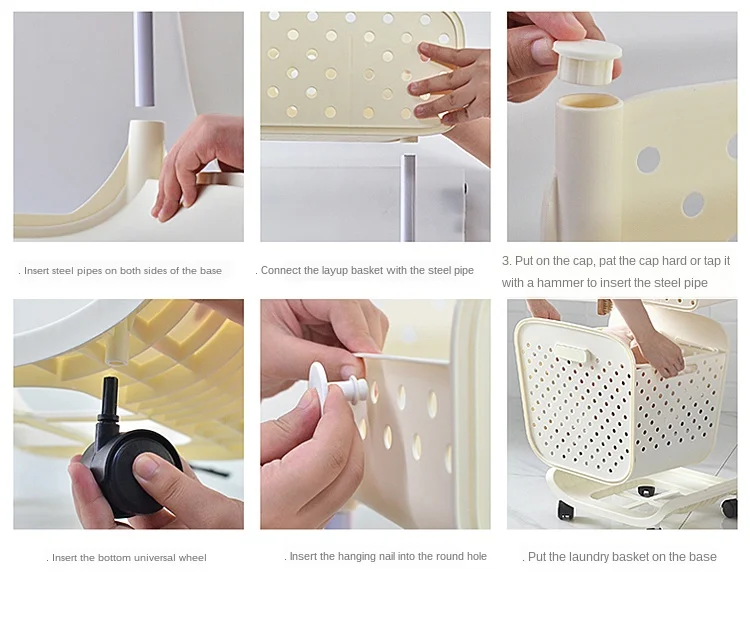 . Insert steel pipes on both sides of the base

. Connect the layup basket with the steel pipe

3. Put on the cap, pat the cap hard or tap it with a hammer to insert the steel pipe

. Insert the bottom universal wheel

. Insert the hanging nail into the round hole

. Put the laundry basket on the base