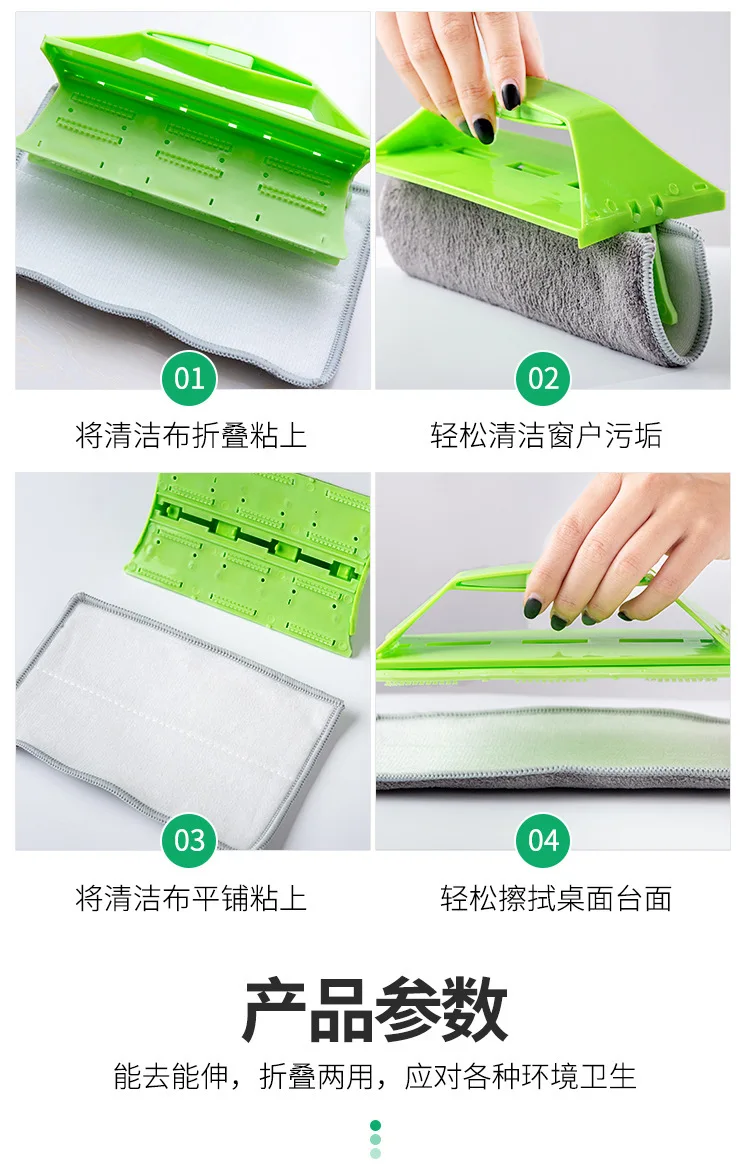 01
将清洁布折叠粘上

02
轻松清洁窗户污垢

03
将清洁布平铺粘上

04
轻松擦拭桌面台面

产品参数

能去能伸，折叠两用，应对各种环境卫生