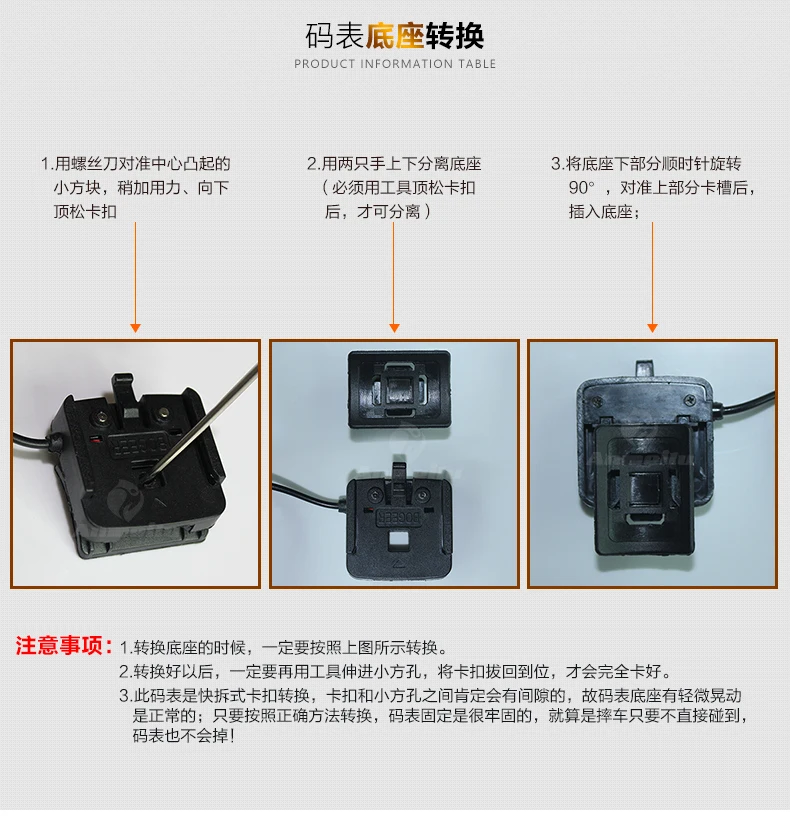 码表底座转换
PRODUCT INFORMATION TABLE

1.用螺丝刀对准中心凸起的小方块，稍加用力、向下顶松卡扣

2.用两只手上下分离底座（必须用工具顶松卡扣后，才可分离）

3.将底座下部分顺时针旋转90°，对准上部分卡槽后，插入底座；

注意事项：1.转换底座的时候，一定要按照上图所示转换。
2.转换好以后，一定要再用工具伸进小方孔，将卡扣拔回到位，才会完全卡好。
3.此码表是快拆式卡扣转换，卡扣和小方孔之间肯定会有间隙的，故码表底座有轻微晃动是正常的；只要按照正确方法转换，码表固定是很牢固的，就算是摔车只要不直接碰到，码表也不会掉！