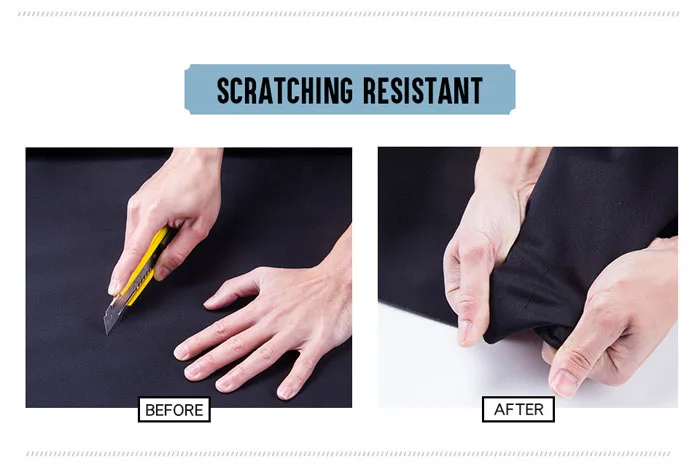 SCRATCHING RESISTANT

BEFORE

AFTER