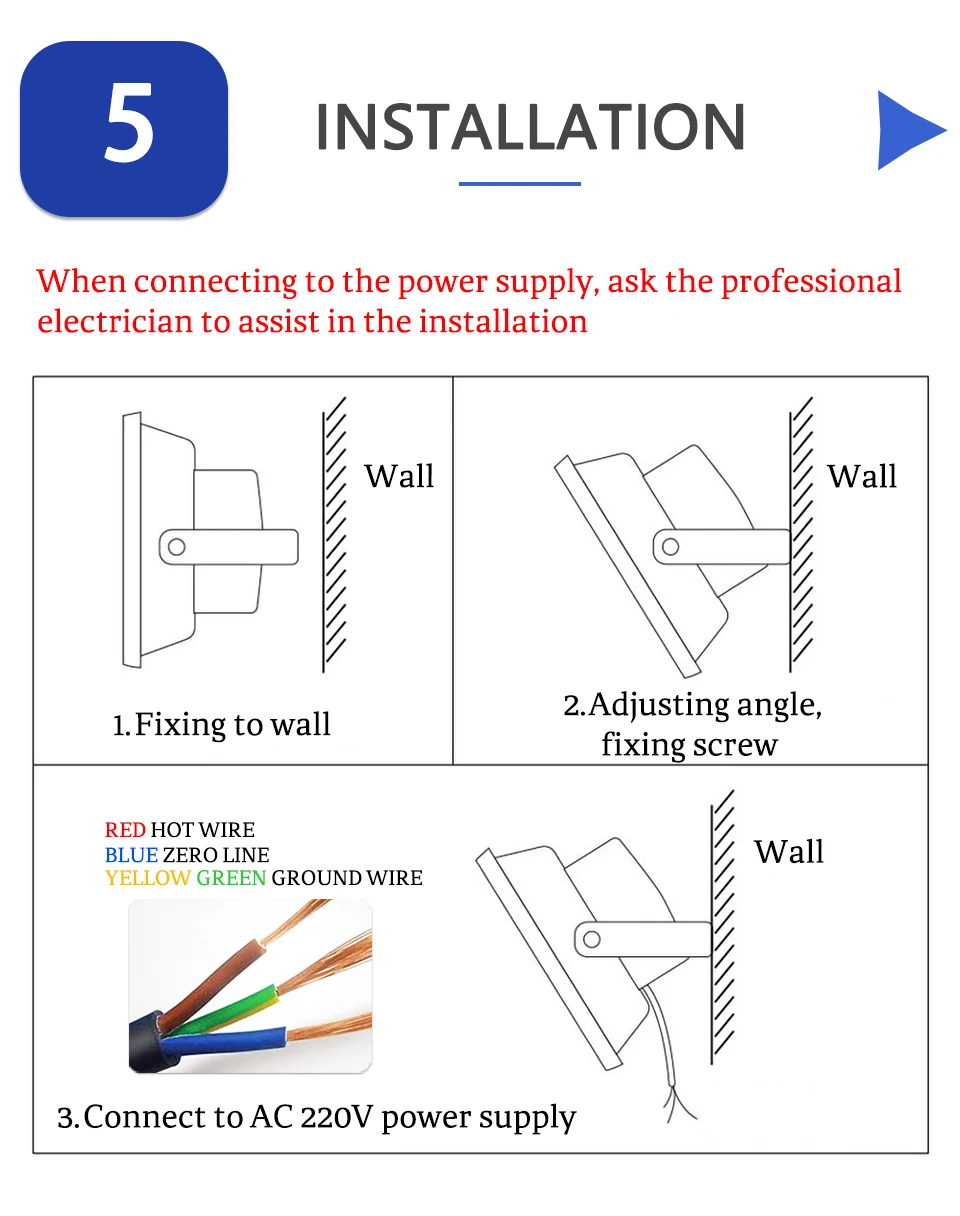 5

INSTALLATION

When connecting to the power supply, ask the professional electrician to assist in the installation

Wall

1.Fixing to wall

Wall

2.Adjusting angle, fixing screw

RED HOT WIRE
BLUE ZERO LINE
YELLOW GREEN GROUND WIRE

Wall

3.Connect to AC 220V power supply