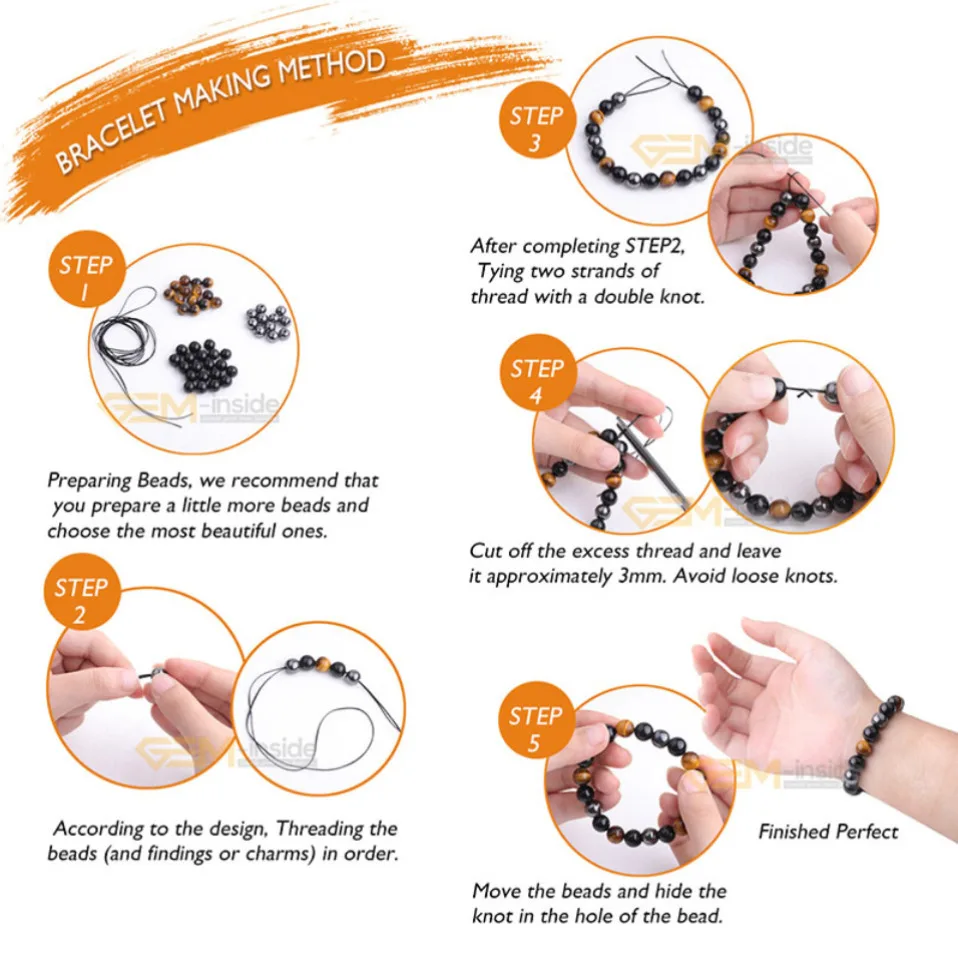 BRACELET MAKING METHOD

STEP 1

GEM-inside

Preparing Beads, we recommend that you prepare a little more beads and choose the most beautiful ones.

STEP 2

GEM-inside

According to the design, Threading the beads (and findings or charms) in order.

STEP 3

GEM-inside

After completing STEP2, Tying two strands of thread with a double knot.

STEP 4

GEM

Cut off the excess thread and leave it approximately 3mm. Avoid loose knots.

STEP 5

GEM-inside

Finished Perfect

Move the beads and hide the knot in the hole of the bead.