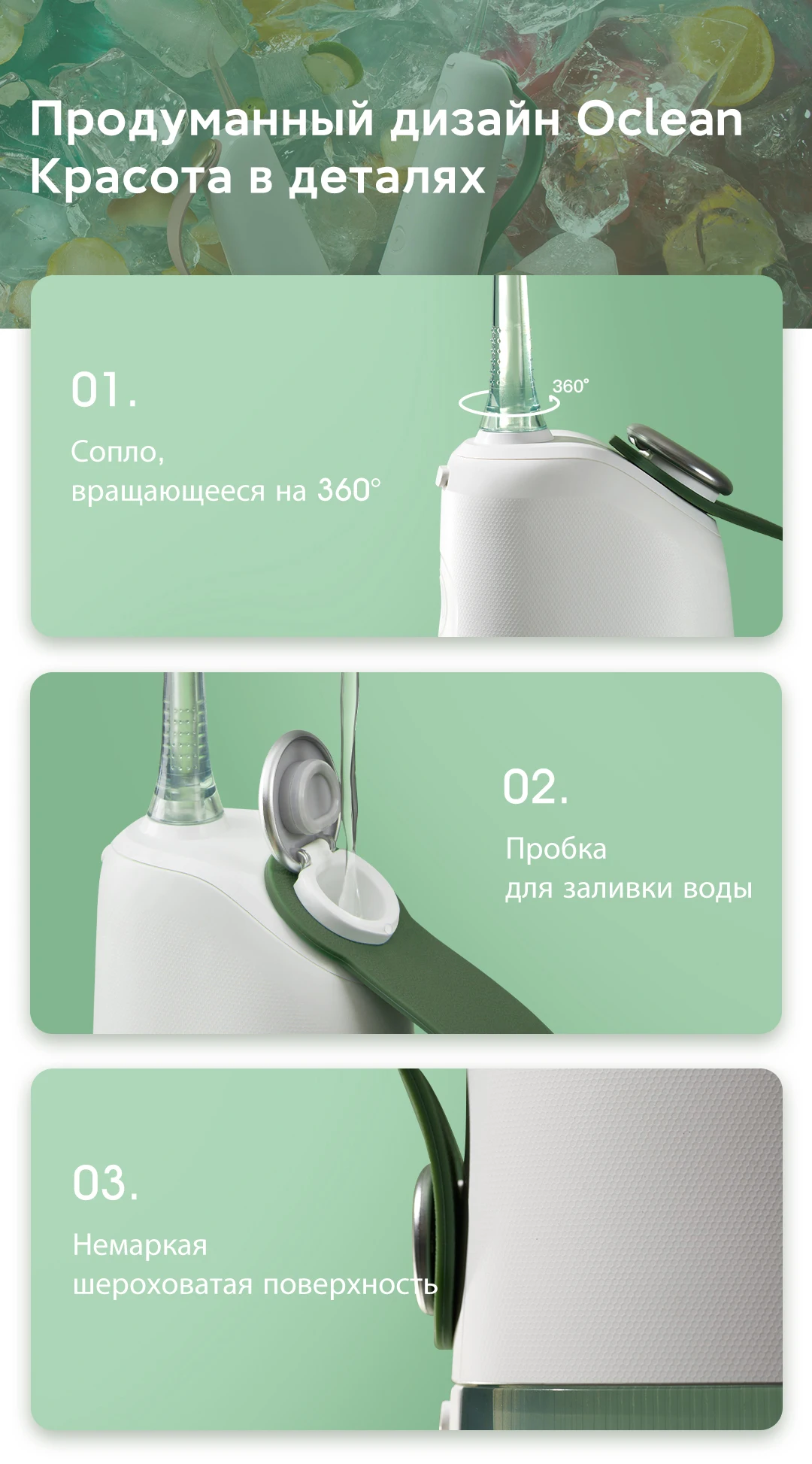 Продуманный дизайн Oclean
Красота в деталях

01.

Сопло,
вращающееся на 360°

360°

02.

Пробка
для заливки воды

03.

Немаркая
шероховатая поверхность