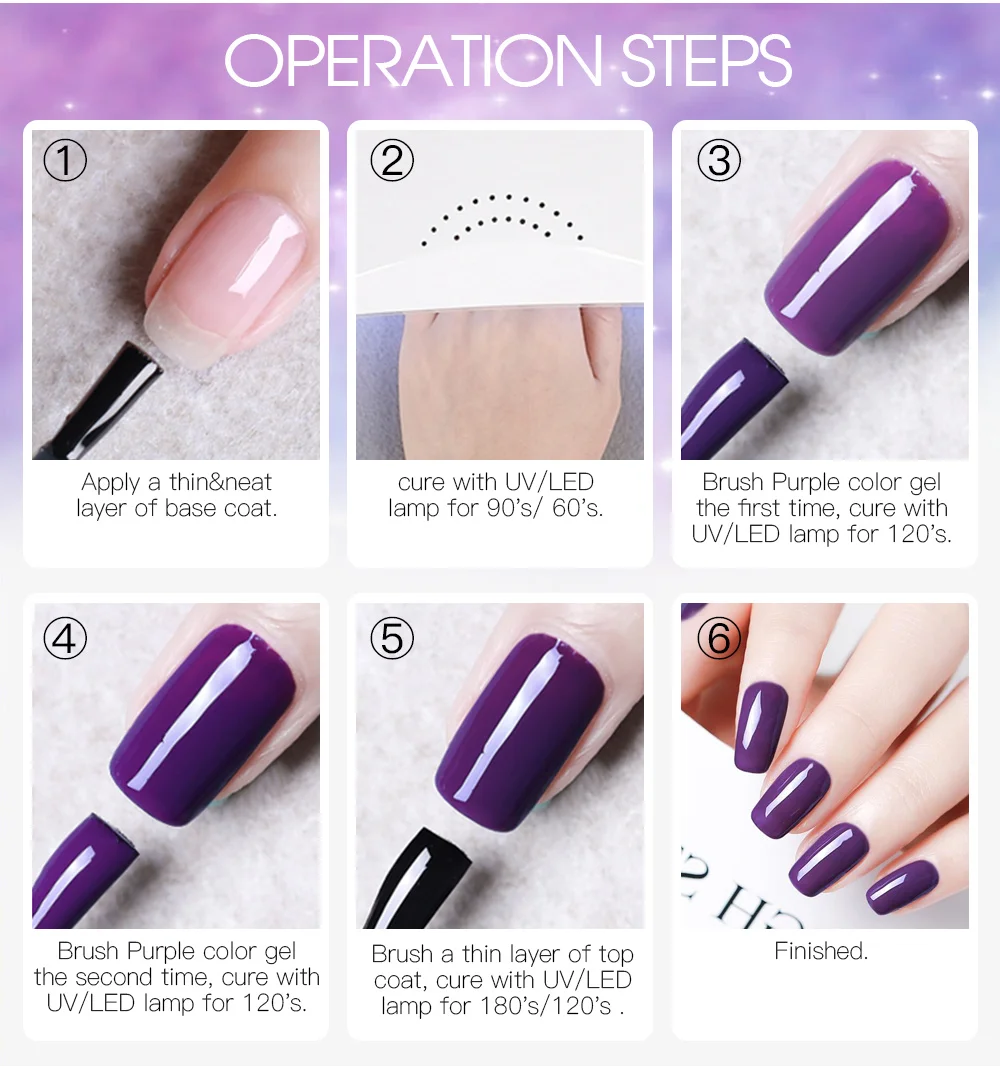 OPERATION STEPS

①

Apply a thin&neat layer of base coat.

②

cure with UV/LED lamp for 90's/ 60's.

③

Brush Purple color gel the first time, cure with UV/LED lamp for 120's.

④

Brush Purple color gel the second time, cure with UV/LED lamp for 120's.

⑤

Brush a thin layer of top coat, cure with UV/LED lamp for 180's/120's .

⑥

Finished.