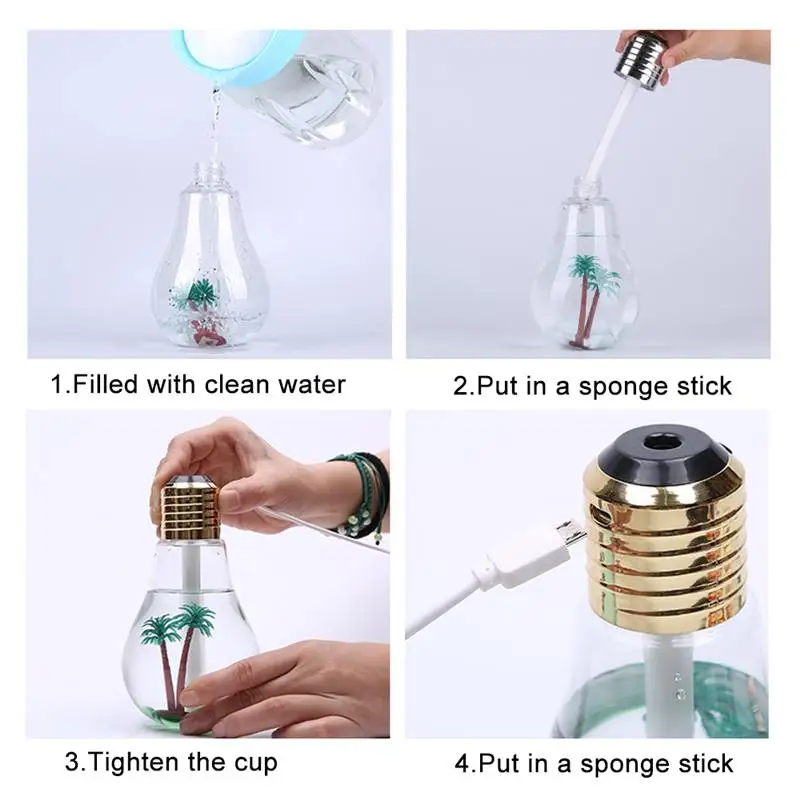 1.Filled with clean water

2.Put in a sponge stick

3.Tighten the cup

4.Put in a sponge stick