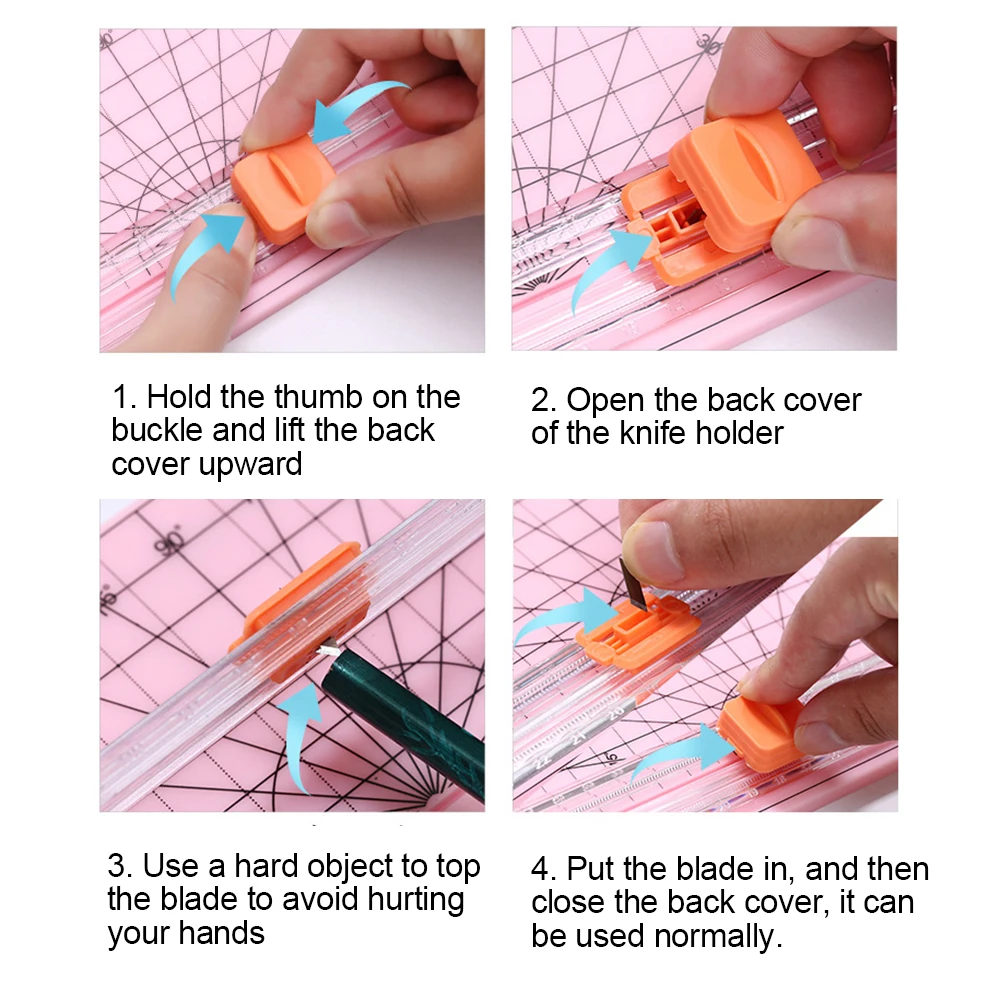 1. Hold the thumb on the buckle and lift the back cover upward

2. Open the back cover of the knife holder

3. Use a hard object to top the blade to avoid hurting your hands

4. Put the blade in, and then close the back cover, it can be used normally.