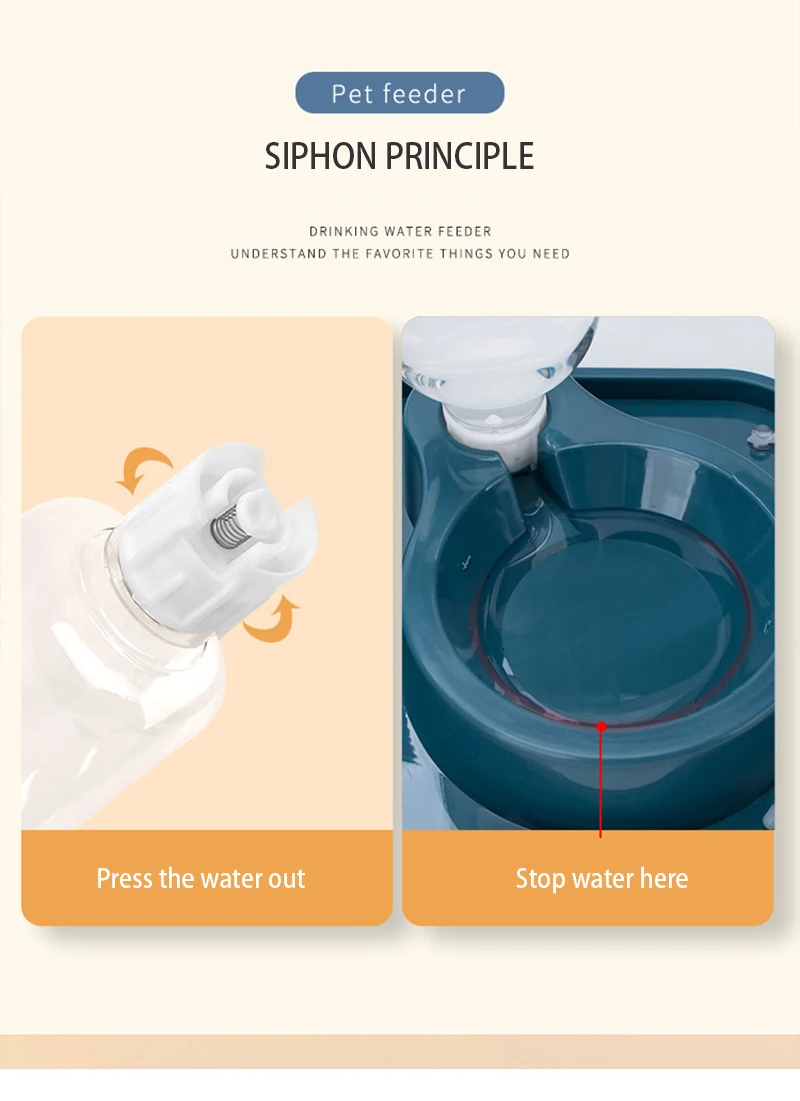 Pet feeder

SIPHON PRINCIPLE

DRINKING WATER FEEDER
UNDERSTAND THE FAVORITE THINGS YOU NEED

Press the water out

Stop water here