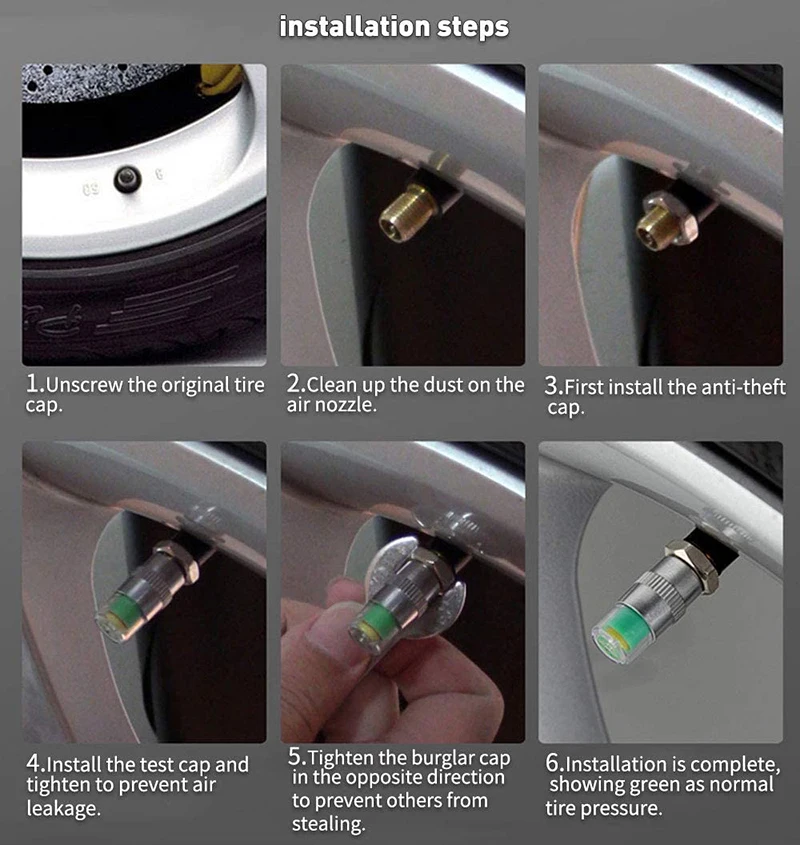 installation steps

1.Unscrew the original tire cap.

2.Clean up the dust on the air nozzle.

3.First install the anti-theft cap.

4.Install the test cap and tighten to prevent air leakage.

5.Tighten the burglar cap in the opposite direction to prevent others from stealing.

6.Installation is complete, showing green as normal tire pressure.