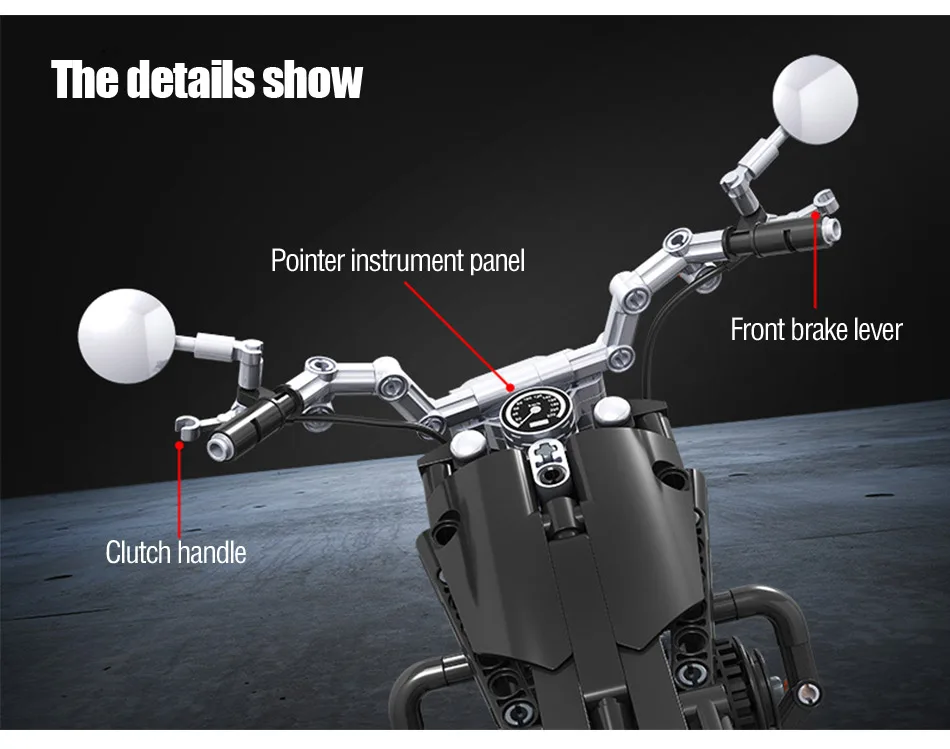 The details show

Pointer instrument panel

Front brake lever

Clutch handle