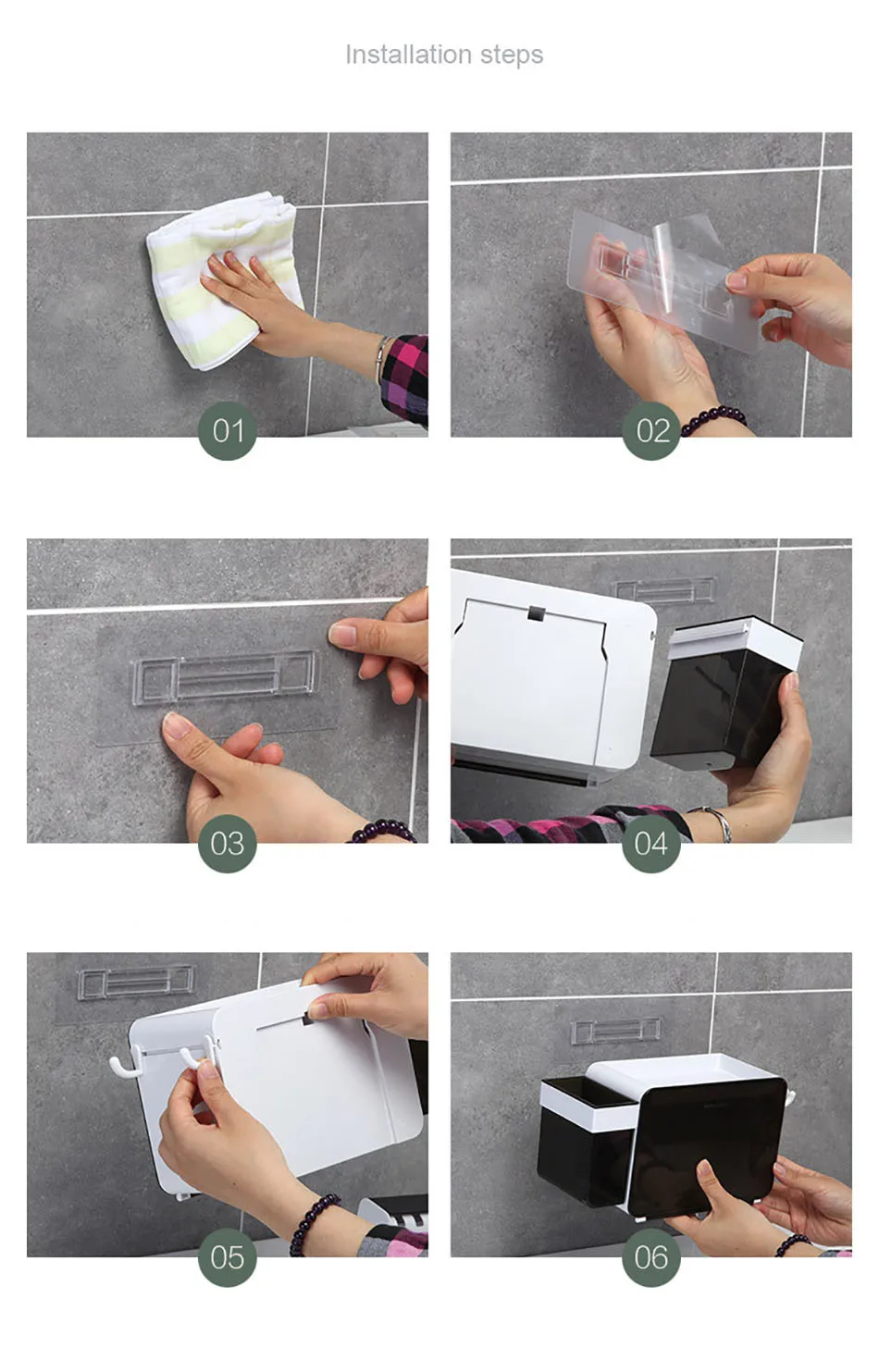 Installation steps

01

02

03

04

05

06