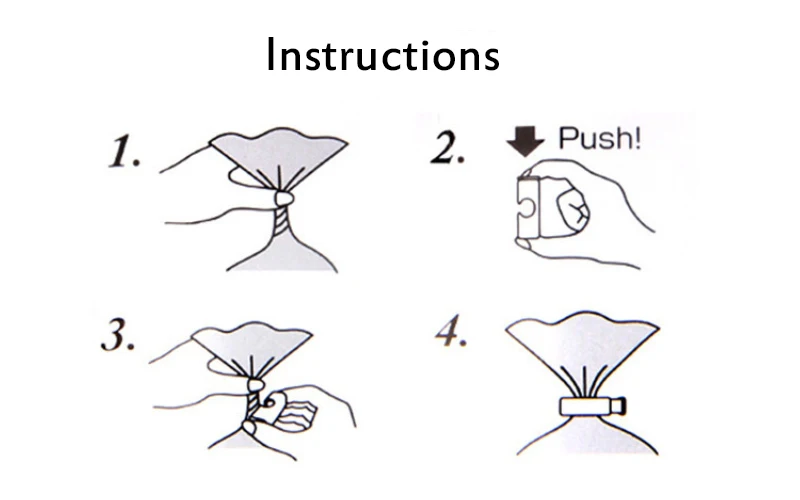 Instructions

1.

2. Push!

3.

4.