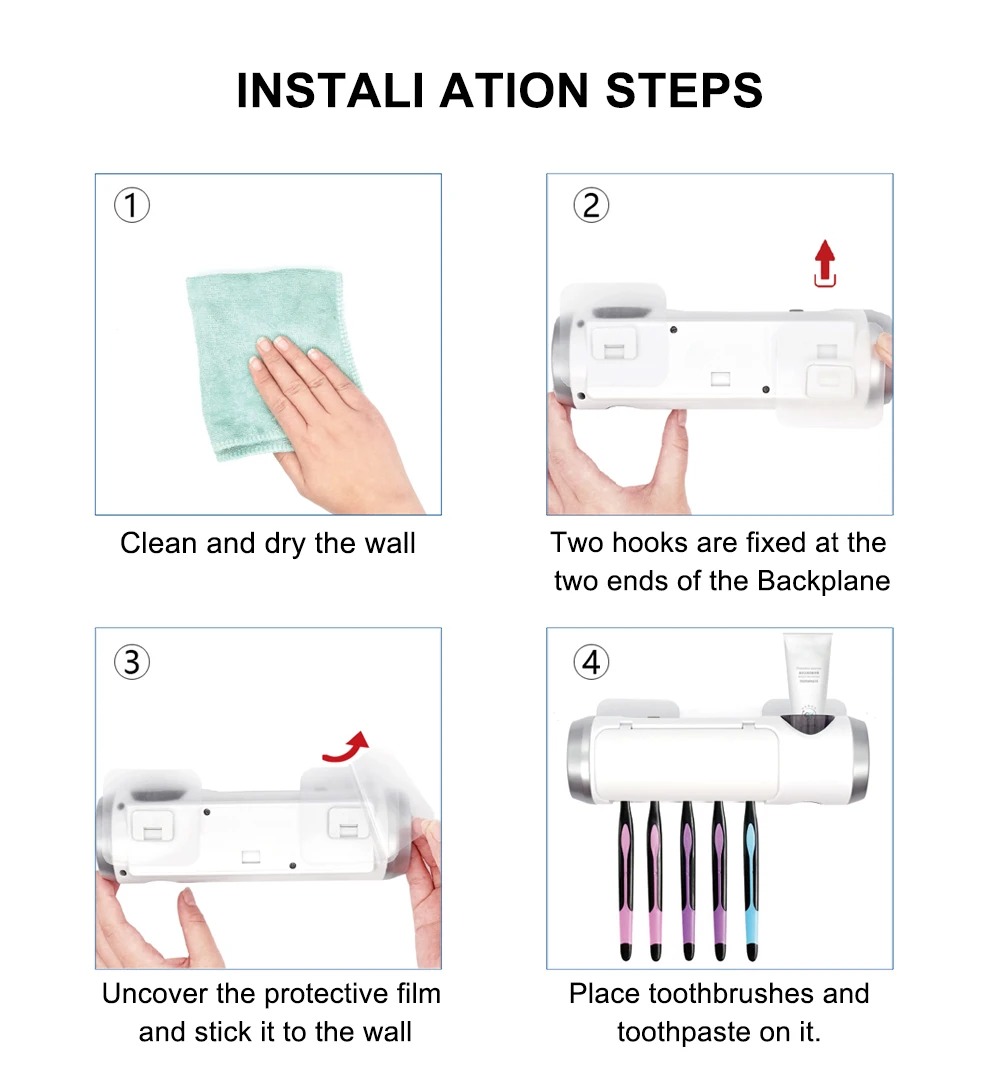 INSTALI ATION STEPS

①

Clean and dry the wall

②

Two hooks are fixed at the two ends of the Backplane

③

Uncover the protective film and stick it to the wall

④

Place toothbrushes and toothpaste on it.