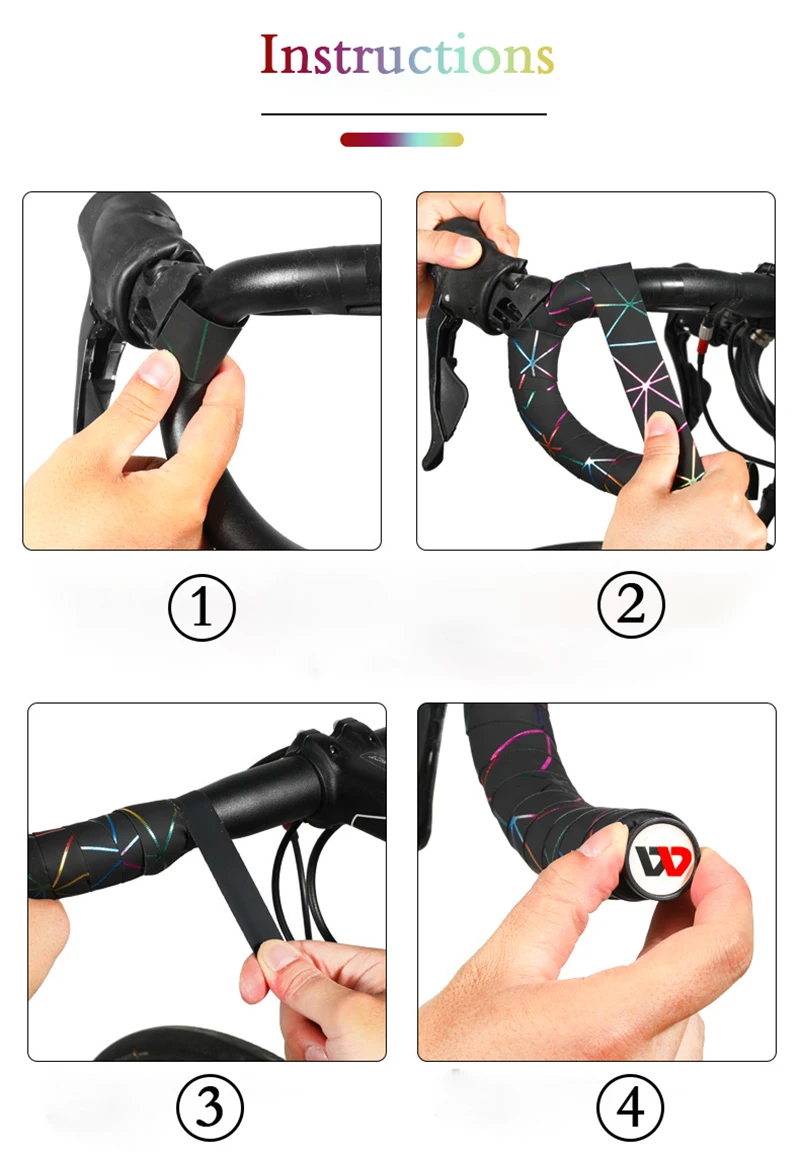 Instructions

①

②

③

④