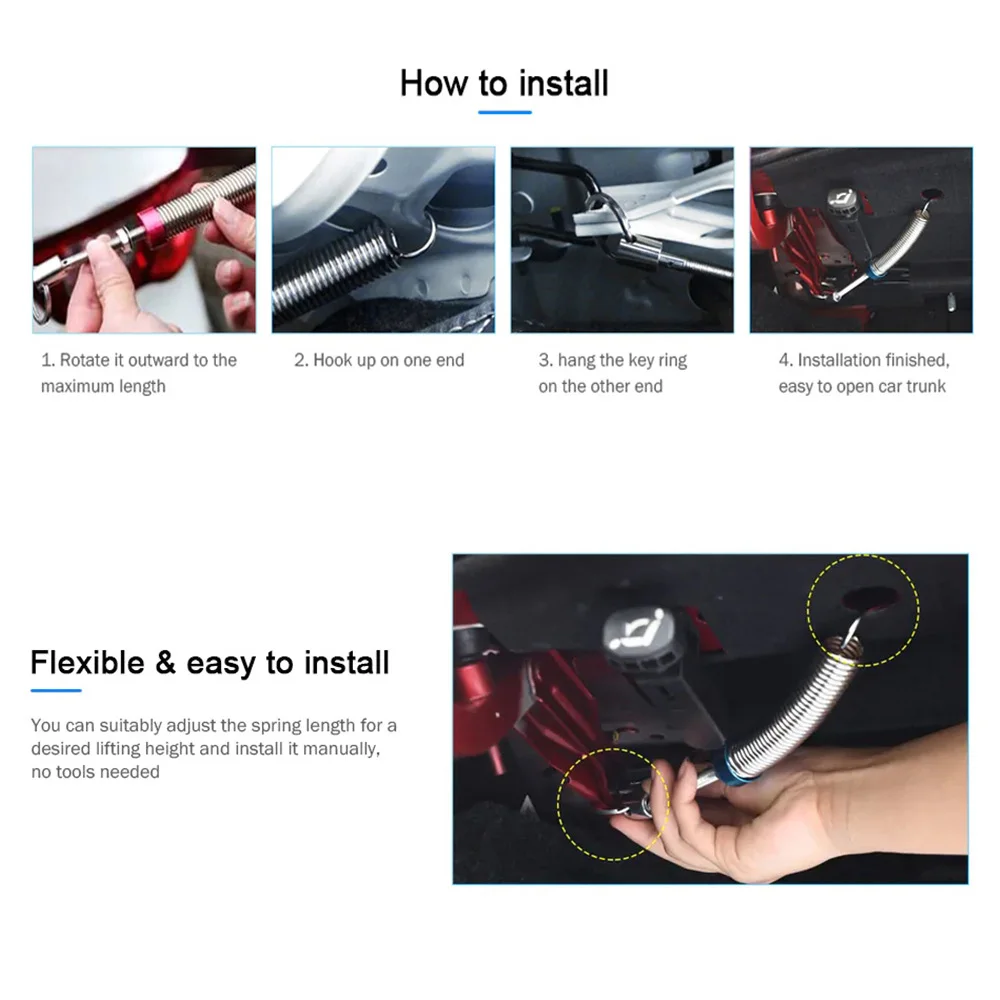 How to install

1. Rotate it outward to the maximum length

2. Hook up on one end

3. hang the key ring on the other end

4. Installation finished, easy to open car trunk

Flexible & easy to install

You can suitably adjust the spring length for a desired lifting height and install it manually, no tools needed