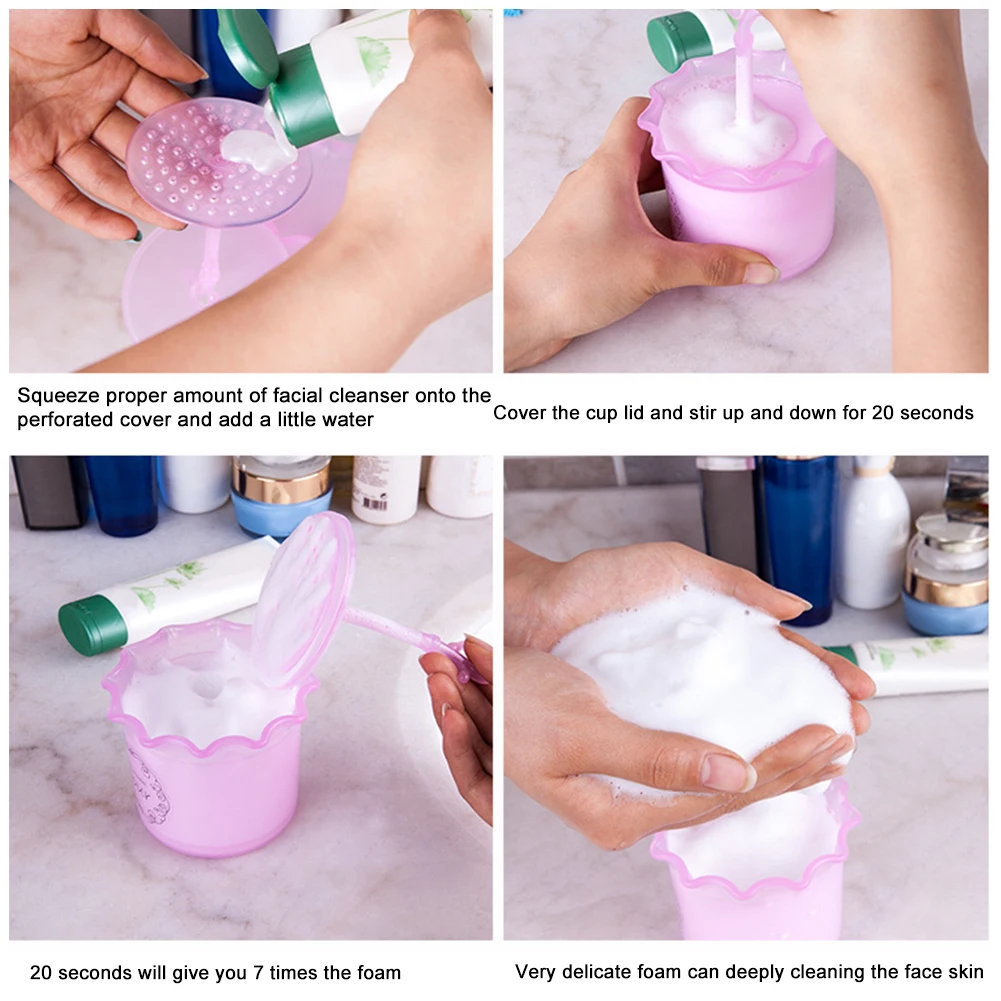 Squeeze proper amount of facial cleanser onto the perforated cover and add a little water

Cover the cup lid and stir up and down for 20 seconds

20 seconds will give you 7 times the foam

Very delicate foam can deeply cleaning the face skin