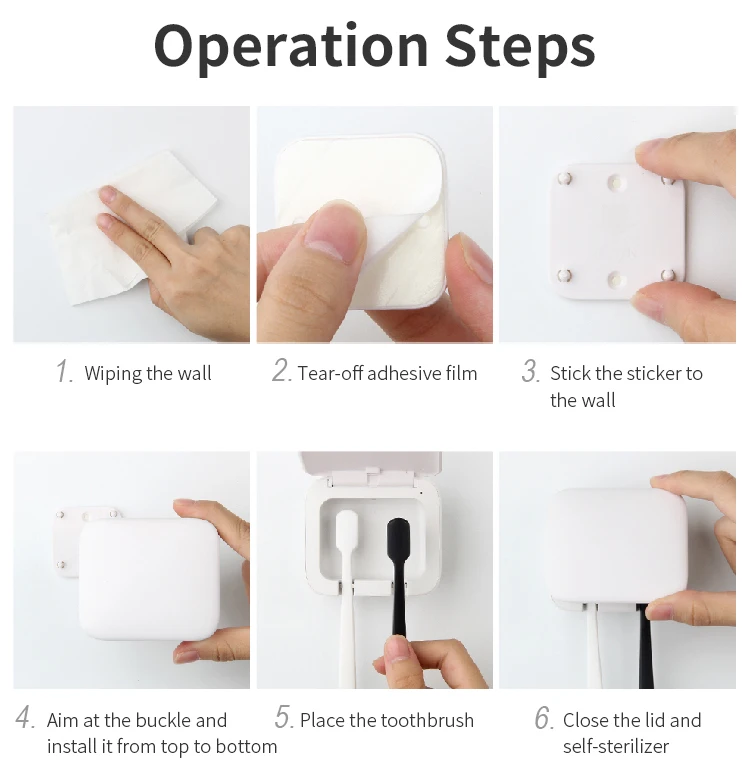 Operation Steps

1. Wiping the wall

2. Tear-off adhesive film

3. Stick the sticker to the wall

4. Aim at the buckle and install it from top to bottom

5. Place the toothbrush

6. Close the lid and self-sterilizer