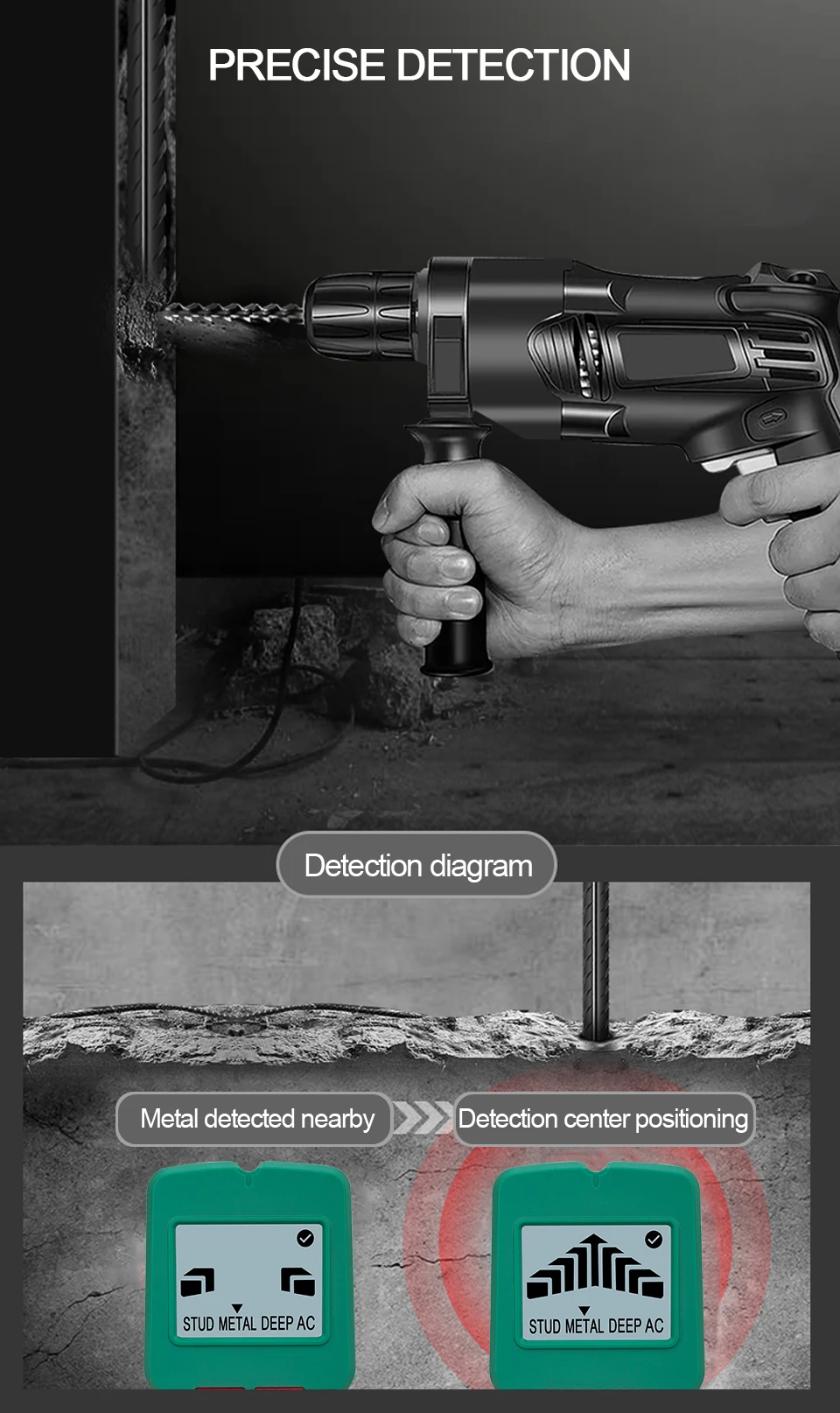 PRECISE DETECTION

Detection diagram

Metal detected nearby

Detection center positioning

STUD METAL DEEP AC

STUD METAL DEEP AC