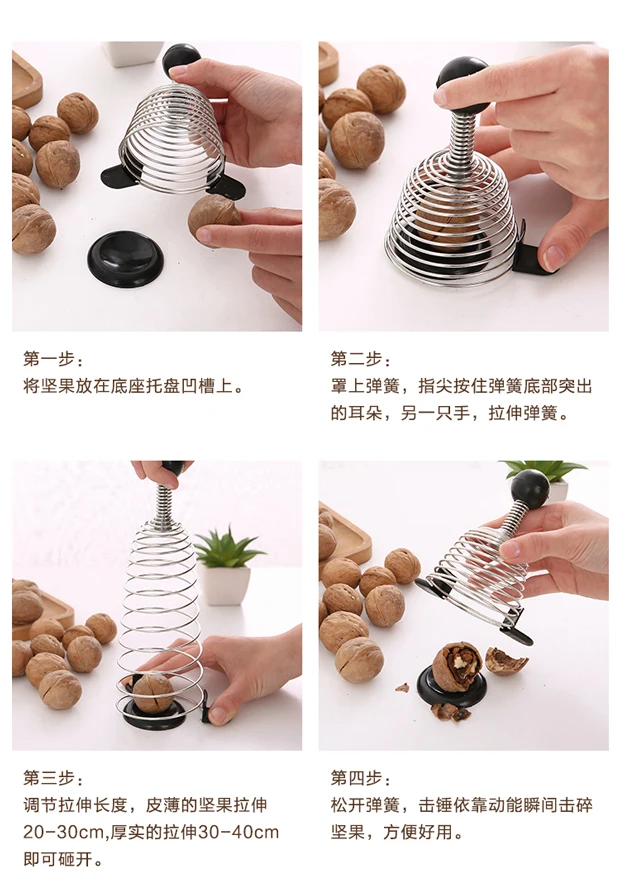 第一步：
将坚果放在底座托盘凹槽上。

第二步：
罩上弹簧，指尖按住弹簧底部突出的耳朵，另一只手，拉伸弹簧。

第三步：
调节拉伸长度，皮薄的坚果拉伸20-30cm,厚实的拉伸30-40cm即可砸开。

第四步：
松开弹簧，击锤依靠动能瞬间击碎坚果，方便好用。