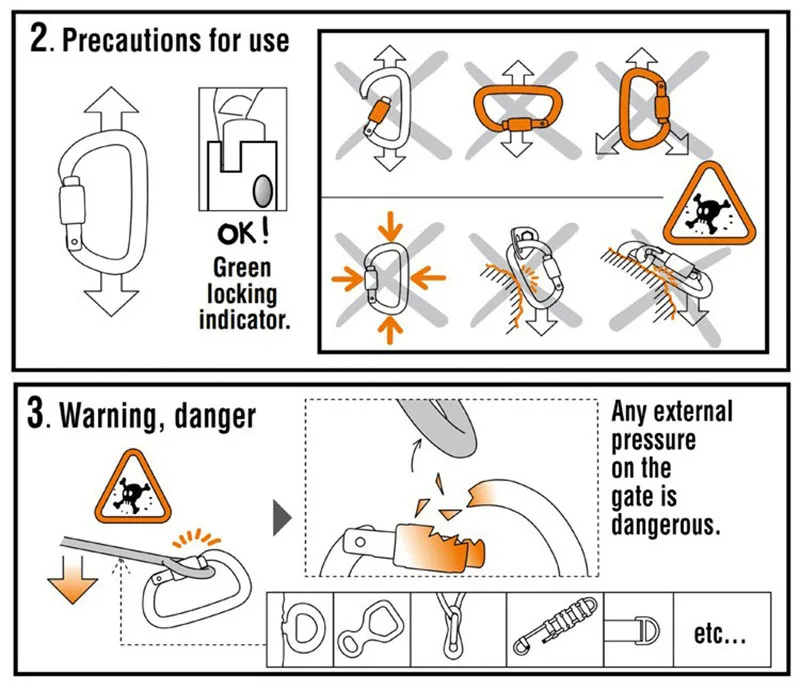 2. Precautions for use

OK!
Green locking indicator.

3. Warning, danger

Any external pressure on the gate is dangerous.

etc...