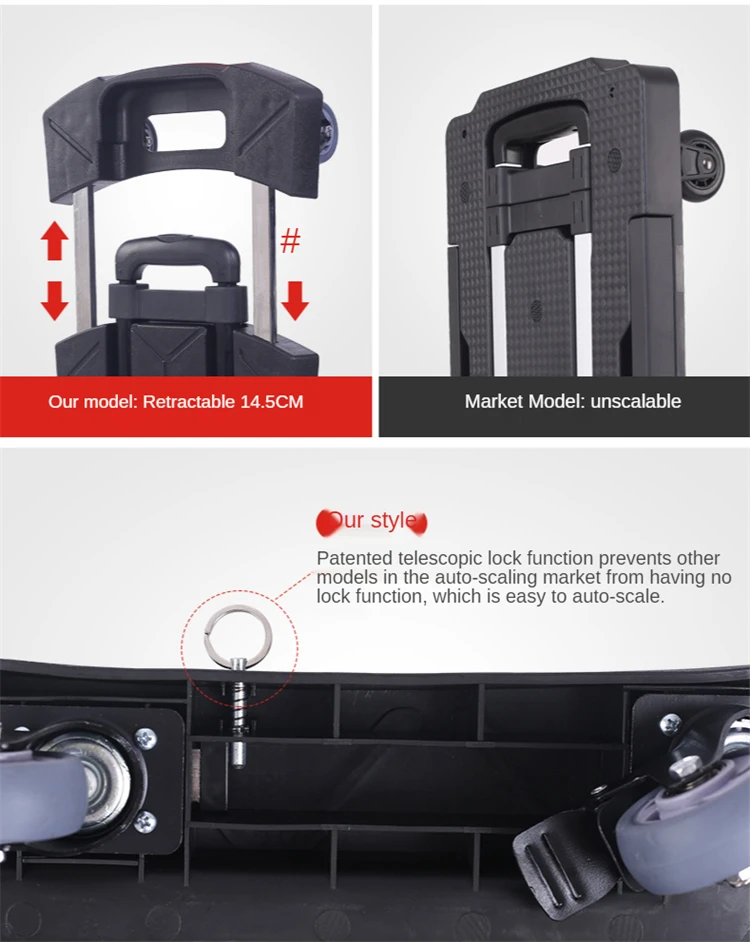 #

Our model: Retractable 14.5CM

Market Model: unscalable

Our style

Patented telescopic lock function prevents other models in the auto-scaling market from having no lock function, which is easy to auto-scale.