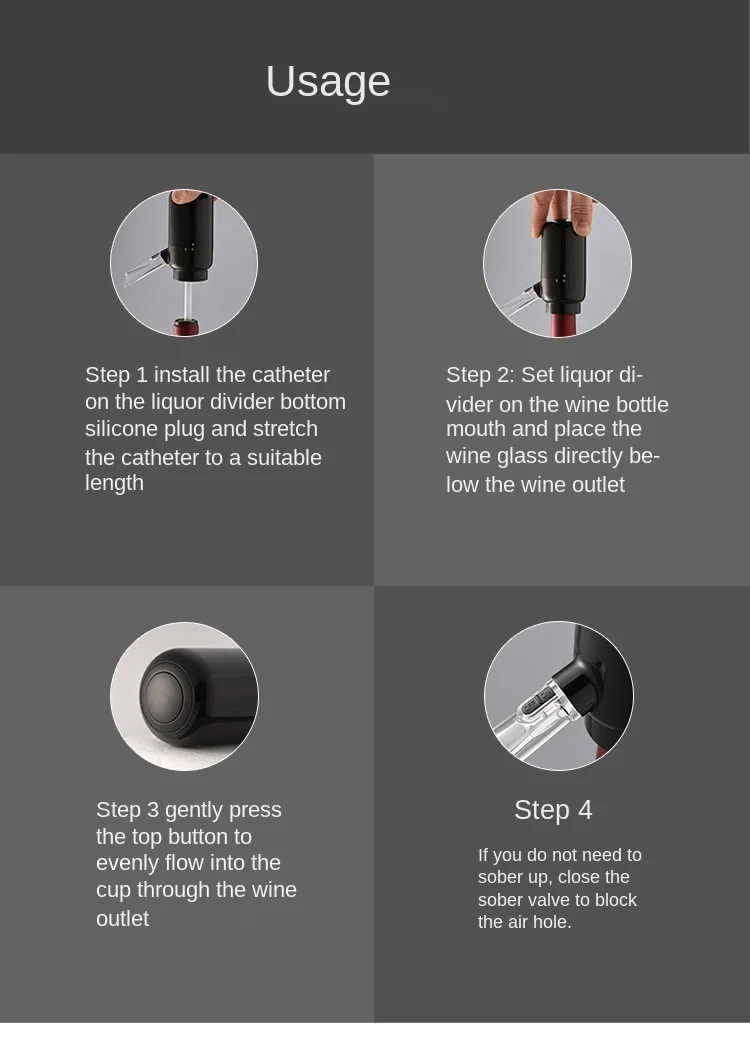 Usage

Step 1 install the catheter on the liquor divider bottom silicone plug and stretch the catheter to a suitable length

Step 2: Set liquor divider on the wine bottle mouth and place the wine glass directly below the wine outlet

Step 3 gently press the top button to evenly flow into the cup through the wine outlet

Step 4

If you do not need to sober up, close the sober valve to block the air hole.