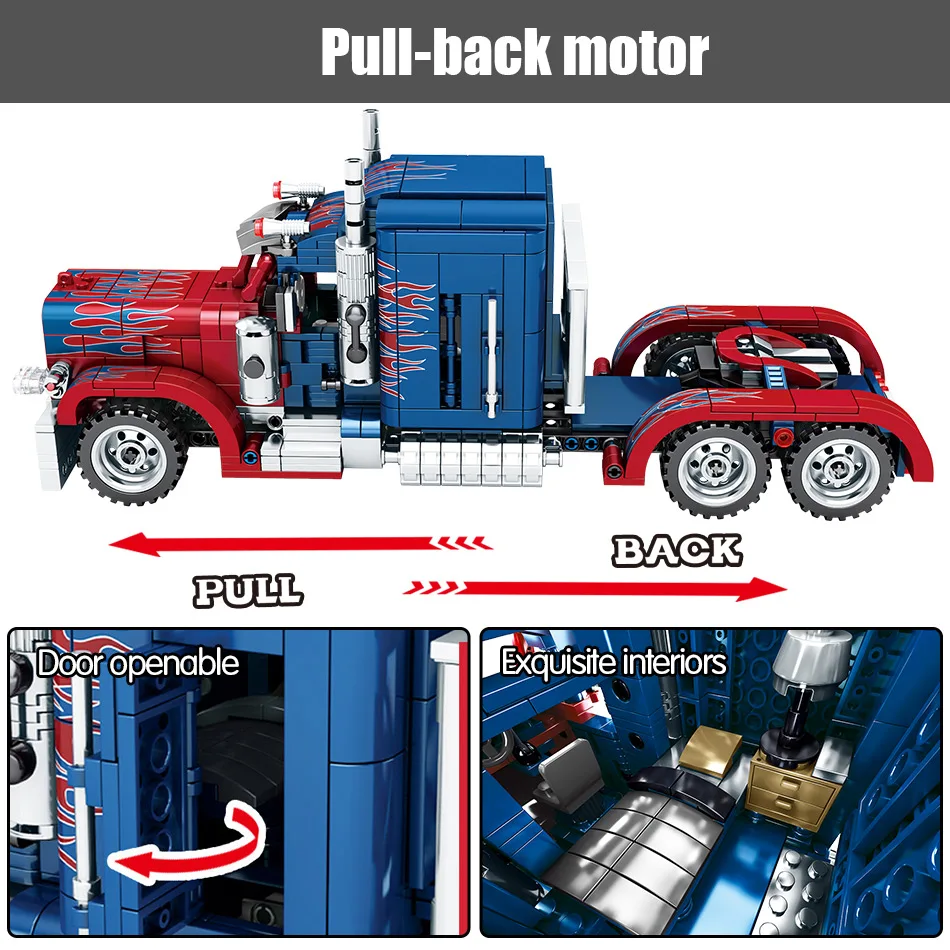 Pull-back motor

BACK

PULL

Door openable

Exquisite interiors