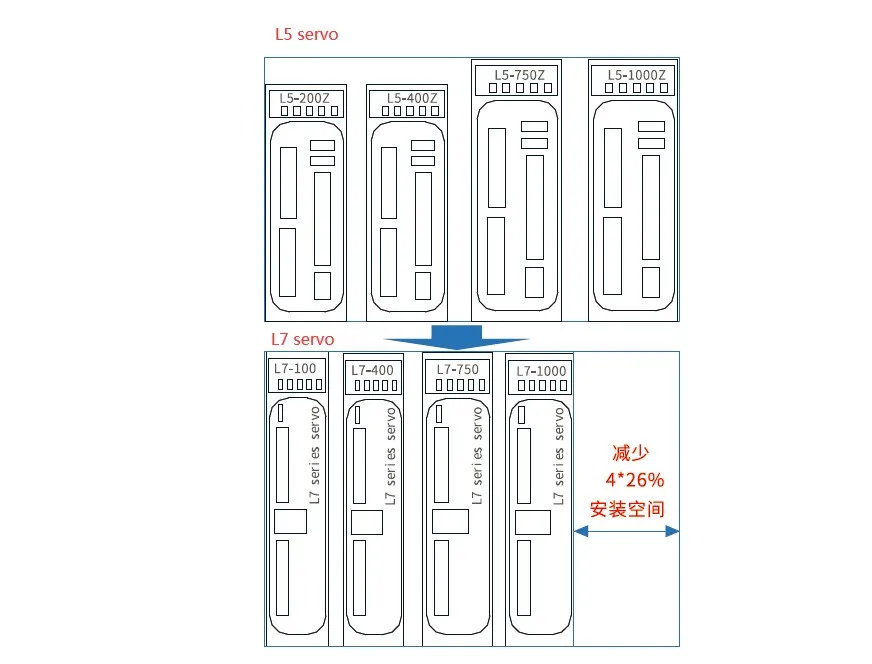 L5 servo

L5-200Z

L5-400Z

L5-750Z

L5-1000Z

L7 servo

L7-100

L7 series servo

L7-400

L7 series servo

L7-750

L7 series servo

L7-1000

L7 series servo

减少
4*26%
安装空间