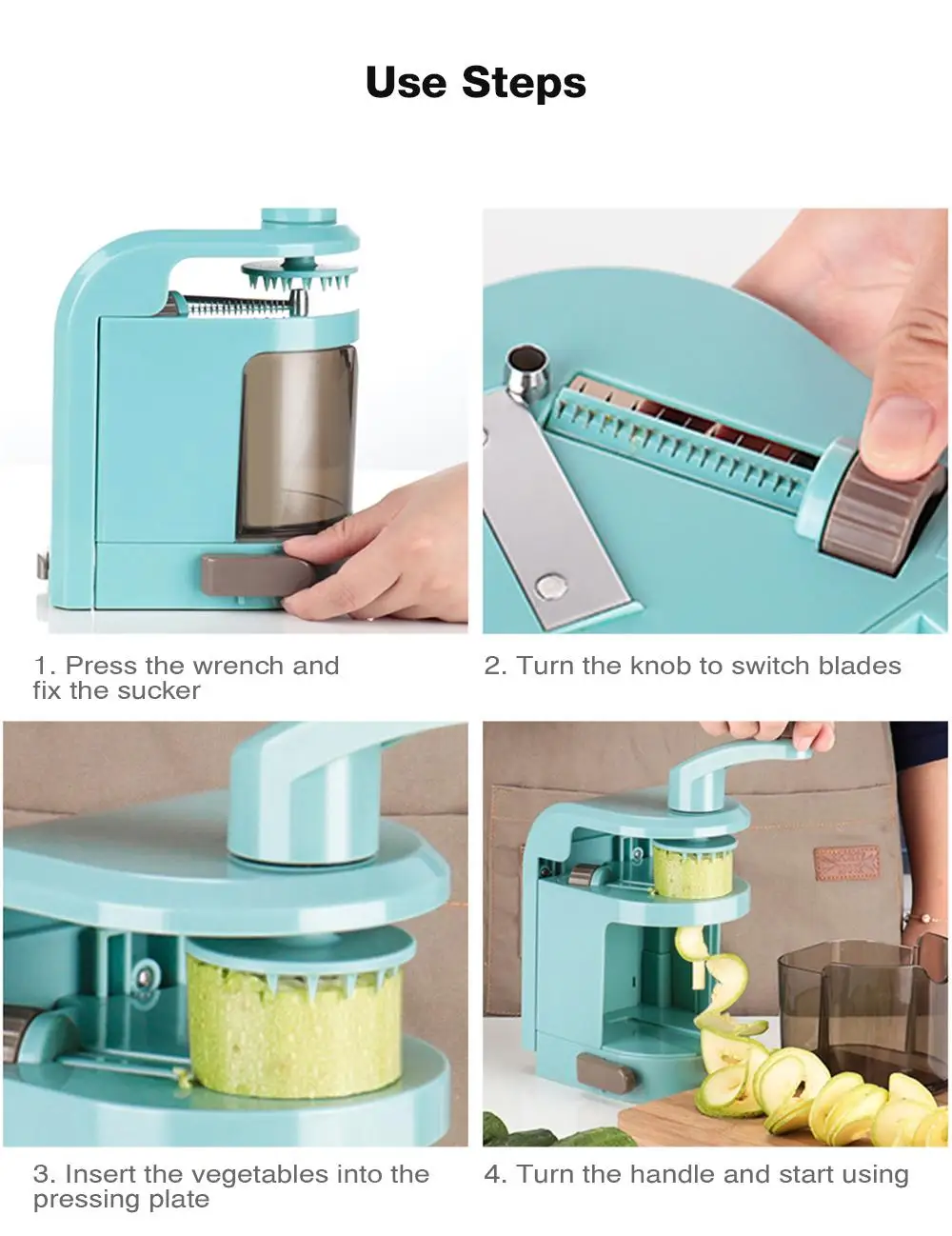 Use Steps

1. Press the wrench and fix the sucker

2. Turn the knob to switch blades

3. Insert the vegetables into the pressing plate

4. Turn the handle and start using