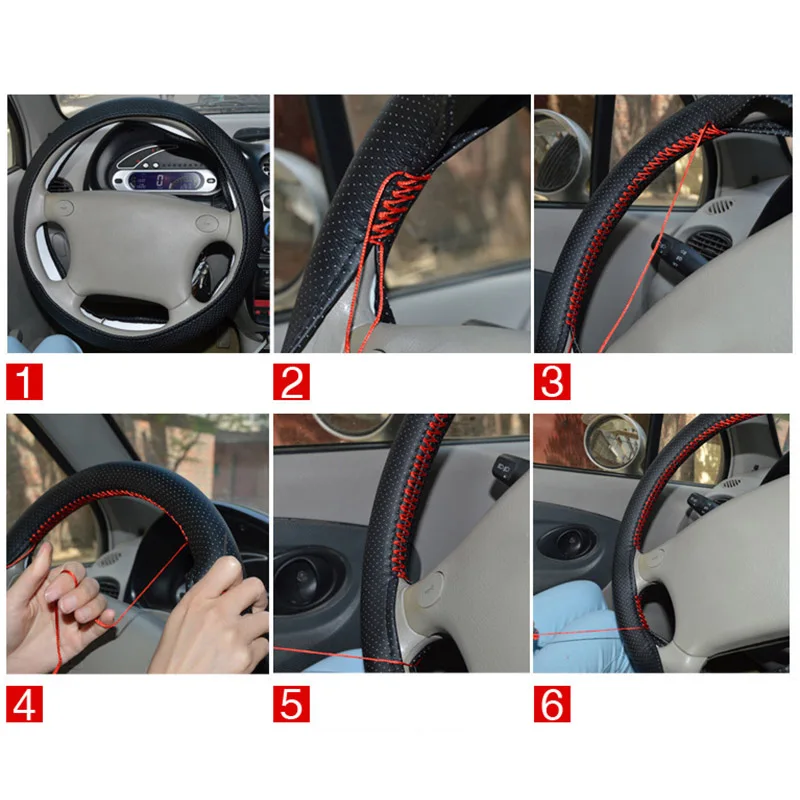 1
2
3
4
5
6