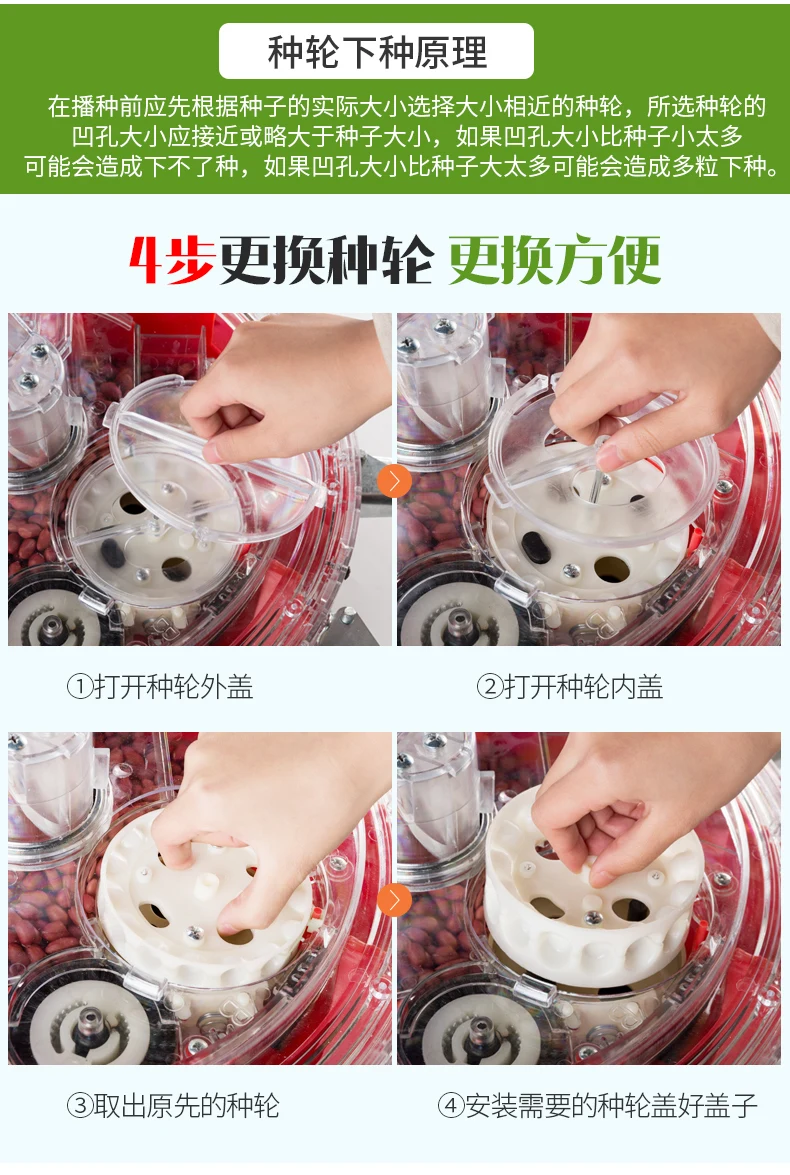 种轮下种原理

在播种前应先根据种子的实际大小选择大小相近的种轮，所选种轮的凹孔大小应接近或略大于种子大小，如果凹孔大小比种子小太多可能会造成下不了种，如果凹孔大小比种子大太多可能会造成多粒下种。

4步更换种轮 更换方便

①打开种轮外盖

②打开种轮内盖

③取出原先的种轮

④安装需要的种轮盖好盖子