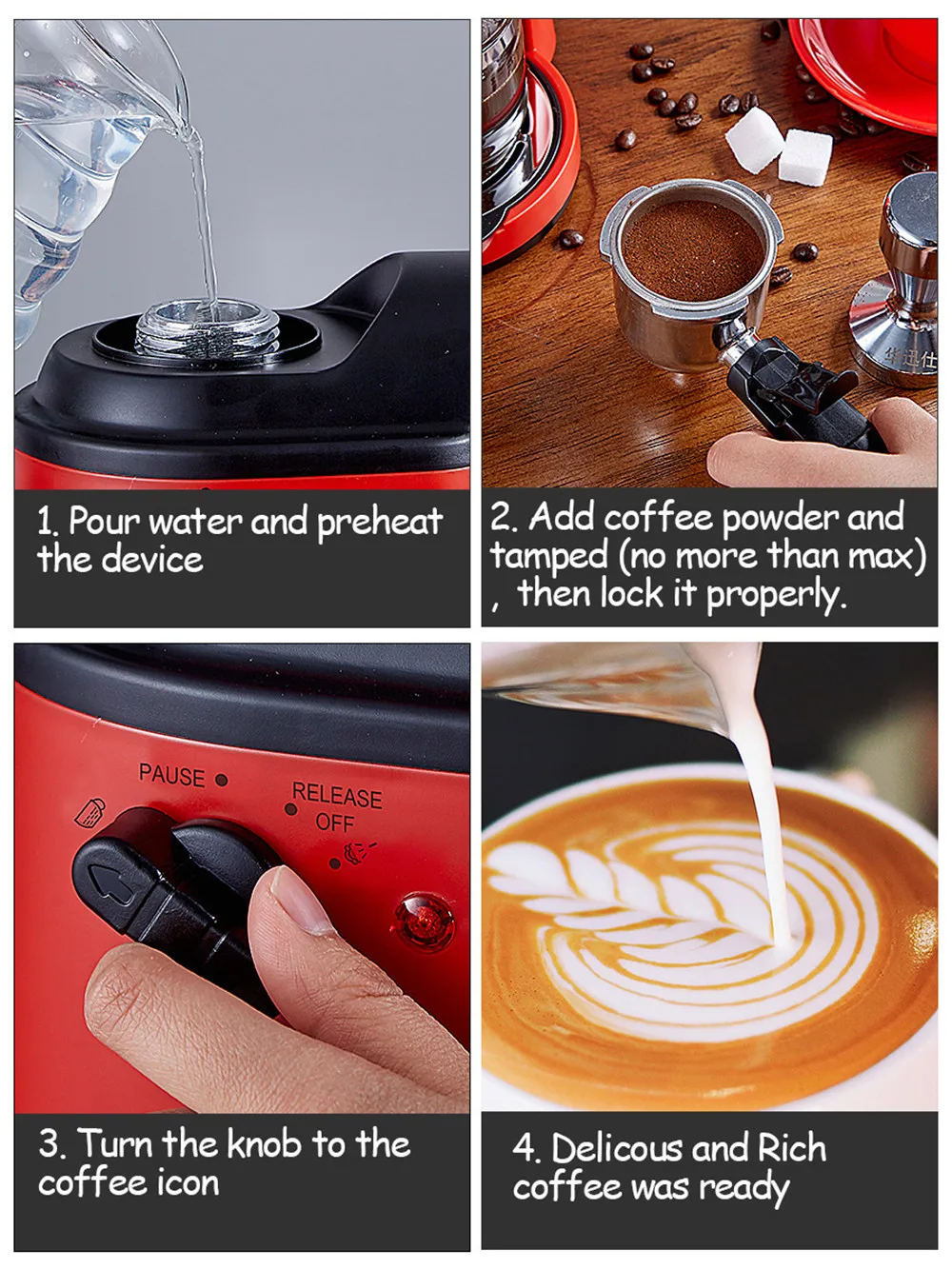 1. Pour water and preheat the device

2. Add coffee powder and tamped (no more than max) , then lock it properly.

PAUSE

RELEASE

OFF

3. Turn the knob to the coffee icon

4. Delicous and Rich coffee was ready