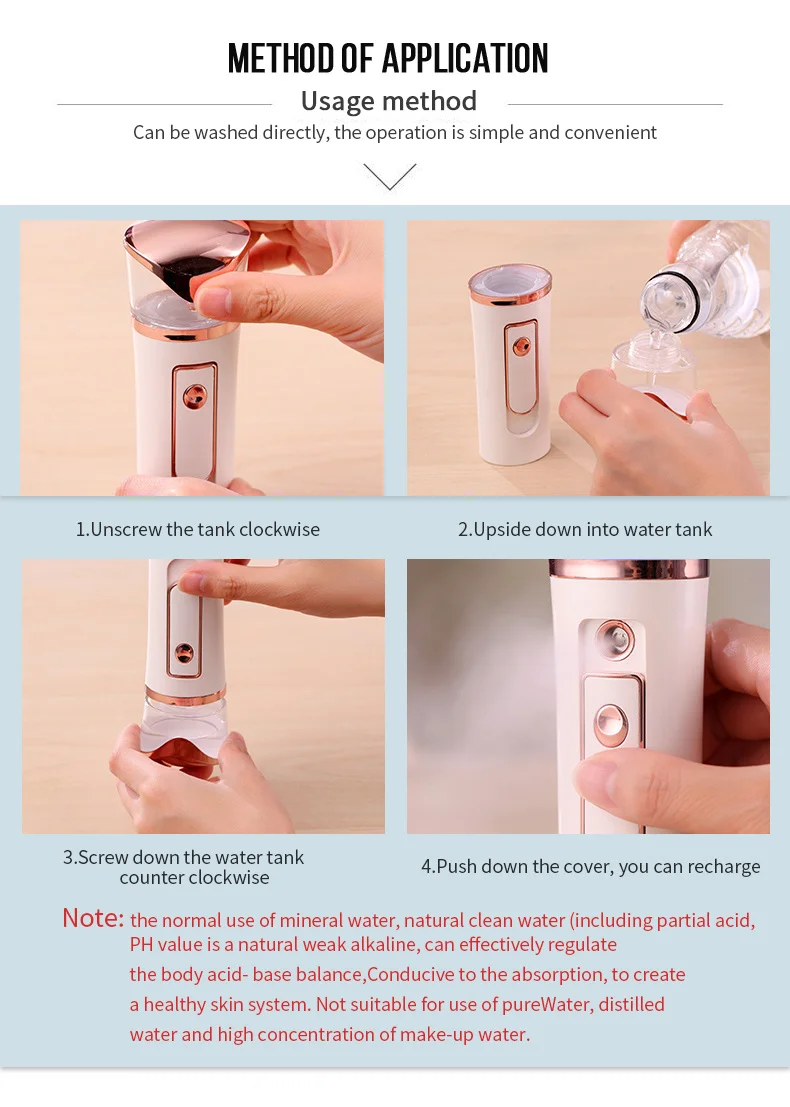 METHOD OF APPLICATION

Usage method

Can be washed directly, the operation is simple and convenient

1.Unscrew the tank clockwise

2.Upside down into water tank

3.Screw down the water tank counter clockwise

4.Push down the cover, you can recharge

Note: the normal use of mineral water, natural clean water (including partial acid, PH value is a natural weak alkaline, can effectively regulate the body acid- base balance,Conducive to the absorption, to create a healthy skin system. Not suitable for use of pureWater, distilled water and high concentration of make-up water.