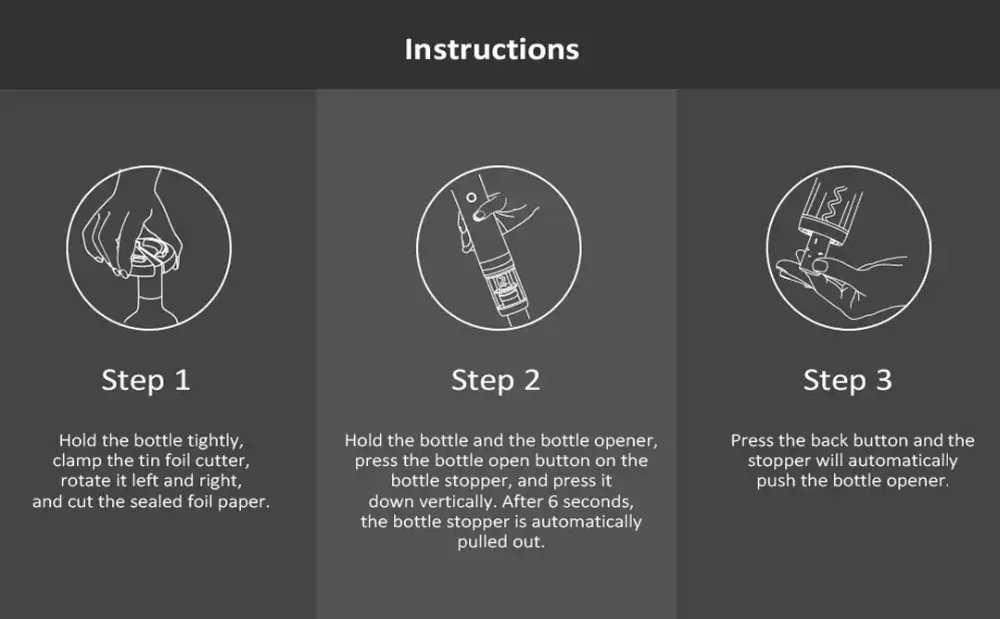 Instructions

Step 1

Hold the bottle tightly, clamp the tin foil cutter, rotate it left and right, and cut the sealed foil paper.

Step 2

Hold the bottle and the bottle opener, press the bottle open button on the bottle stopper, and press it down vertically. After 6 seconds, the bottle stopper is automatically pulled out.

Step 3

Press the back button and the stopper will automatically push the bottle opener.