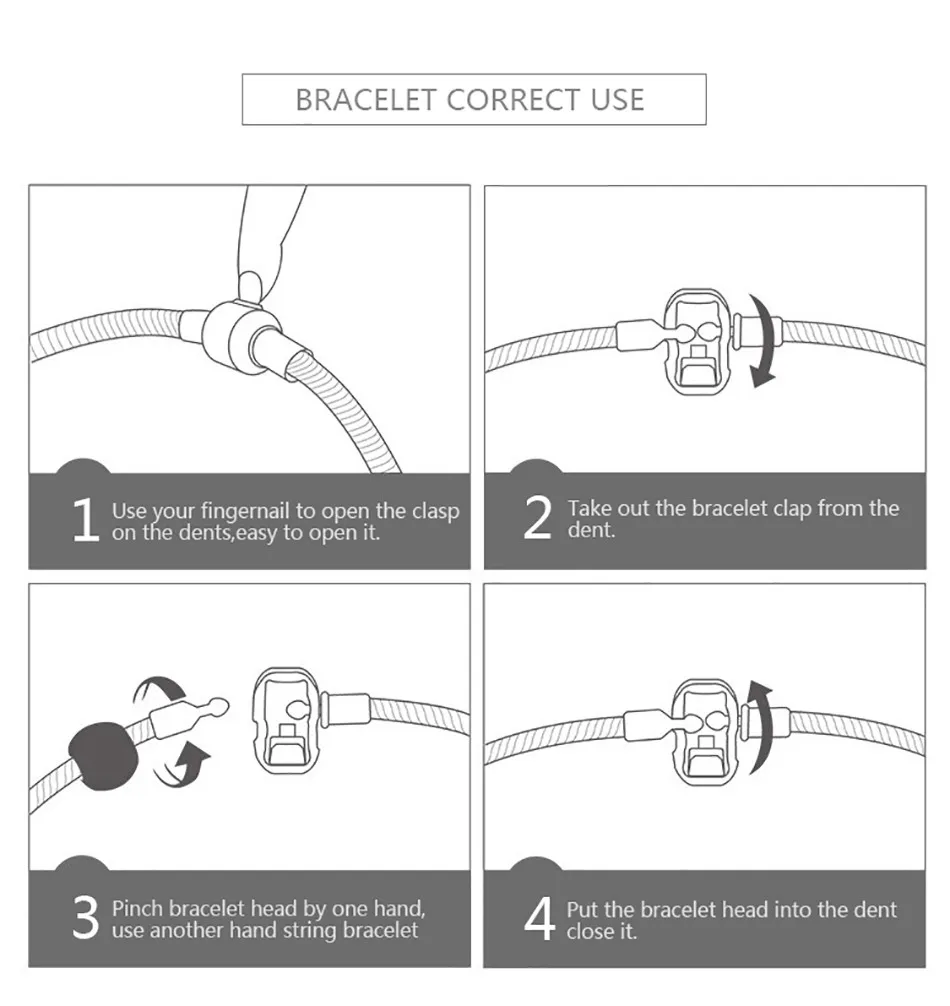 BRACELET CORRECT USE

1 Use your fingernail to open the clasp on the dents,easy to open it.

2 Take out the bracelet clap from the dent.

3 Pinch bracelet head by one hand, use another hand string bracelet

4 Put the bracelet head into the dent close it.