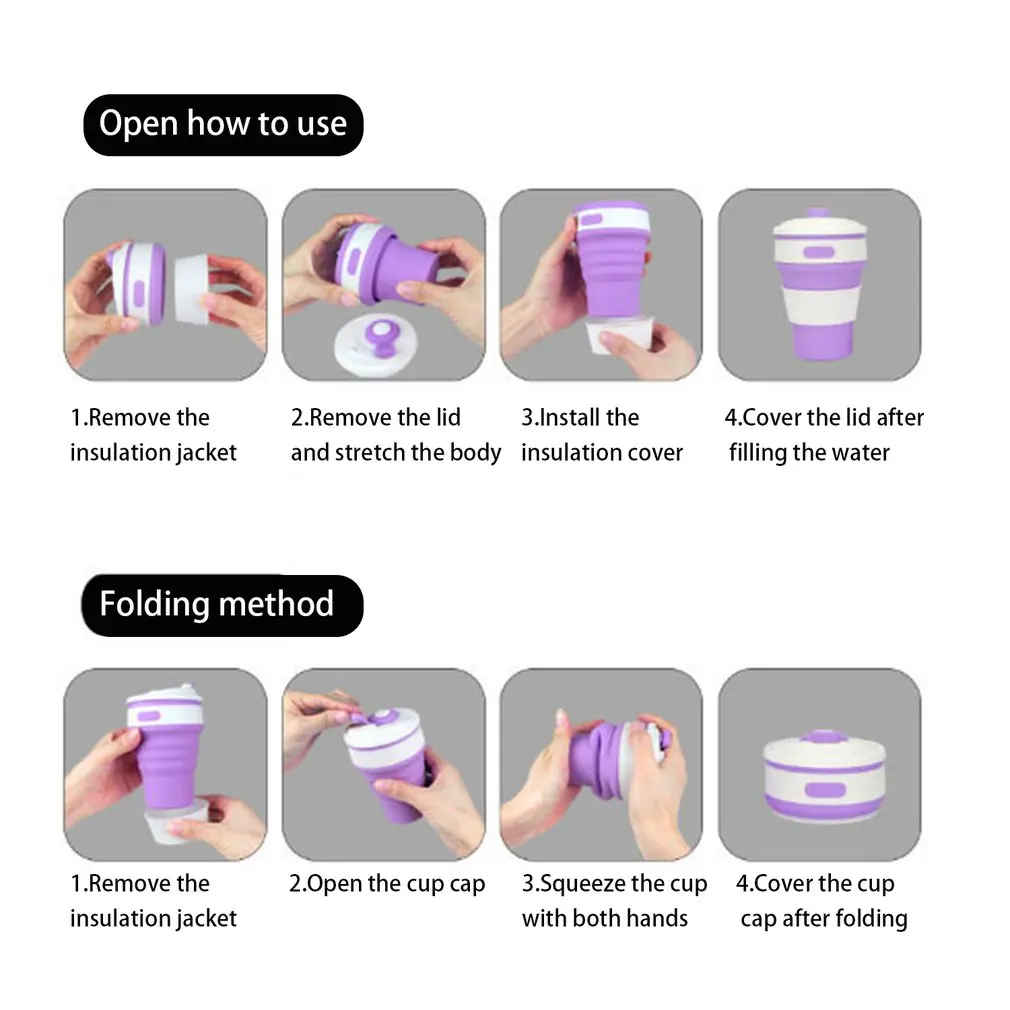 Open how to use

1.Remove the insulation jacket

2.Remove the lid and stretch the body

3.Install the insulation cover

4.Cover the lid after filling the water

Folding method

1.Remove the insulation jacket

2.Open the cup cap

3.Squeeze the cup with both hands

4.Cover the cup cap after folding