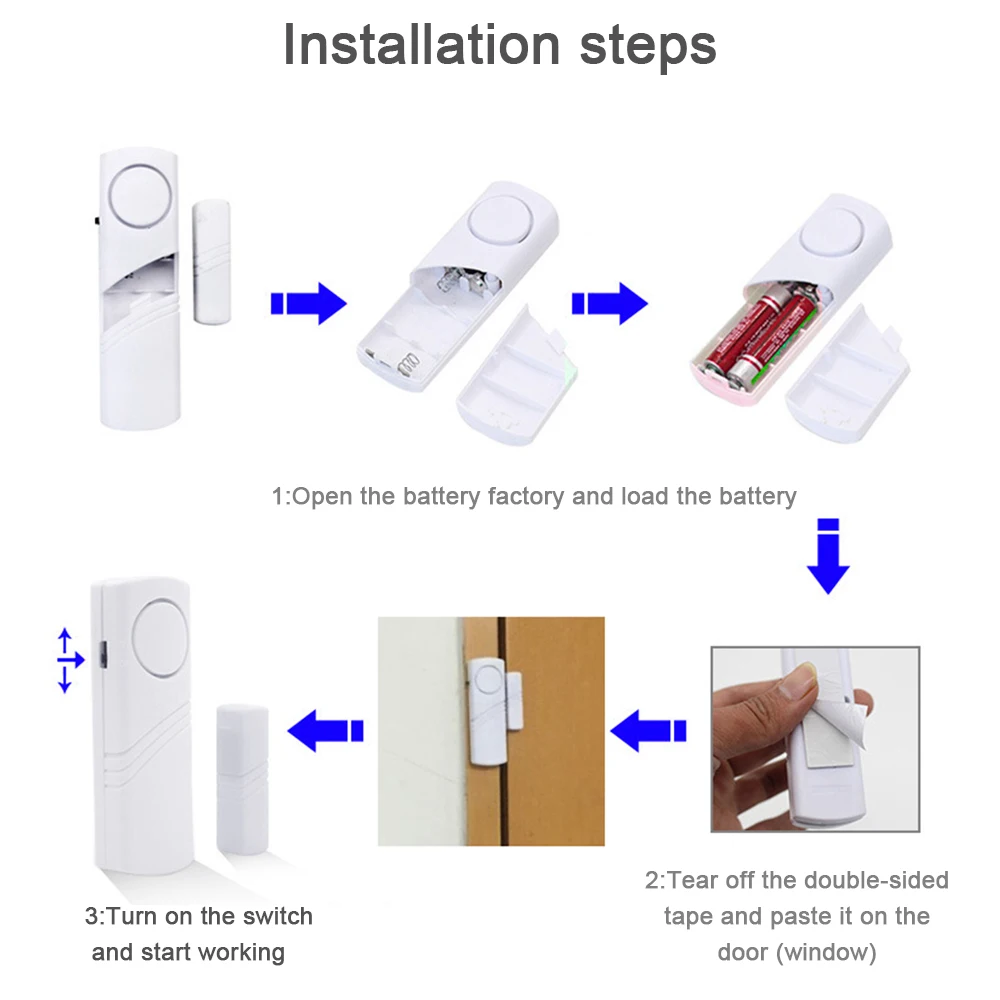 Installation steps

1:Open the battery factory and load the battery

2:Tear off the double-sided tape and paste it on the door (window)

3:Turn on the switch and start working