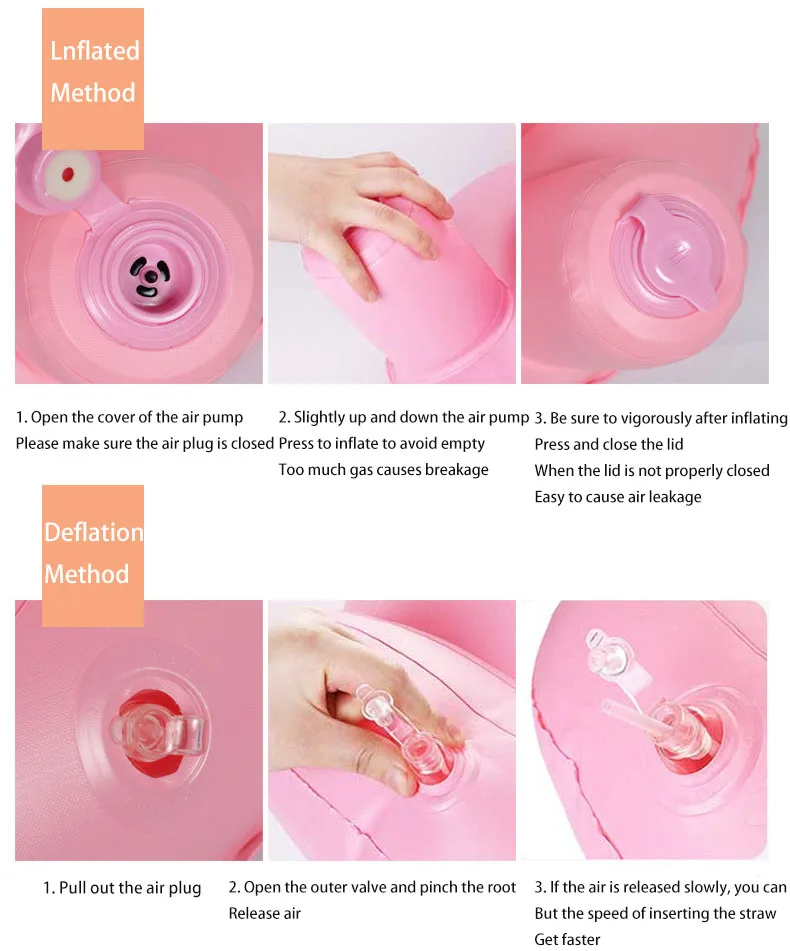 Lnflated Method

1. Open the cover of the air pump
Please make sure the air plug is closed

2. Slightly up and down the air pump
Press to inflate to avoid empty
Too much gas causes breakage

3. Be sure to vigorously after inflating
Press and close the lid
When the lid is not properly closed
Easy to cause air leakage

Deflation Method

1. Pull out the air plug

2. Open the outer valve and pinch the root
Release air

3. If the air is released slowly, you can
But the speed of inserting the straw
Get faster