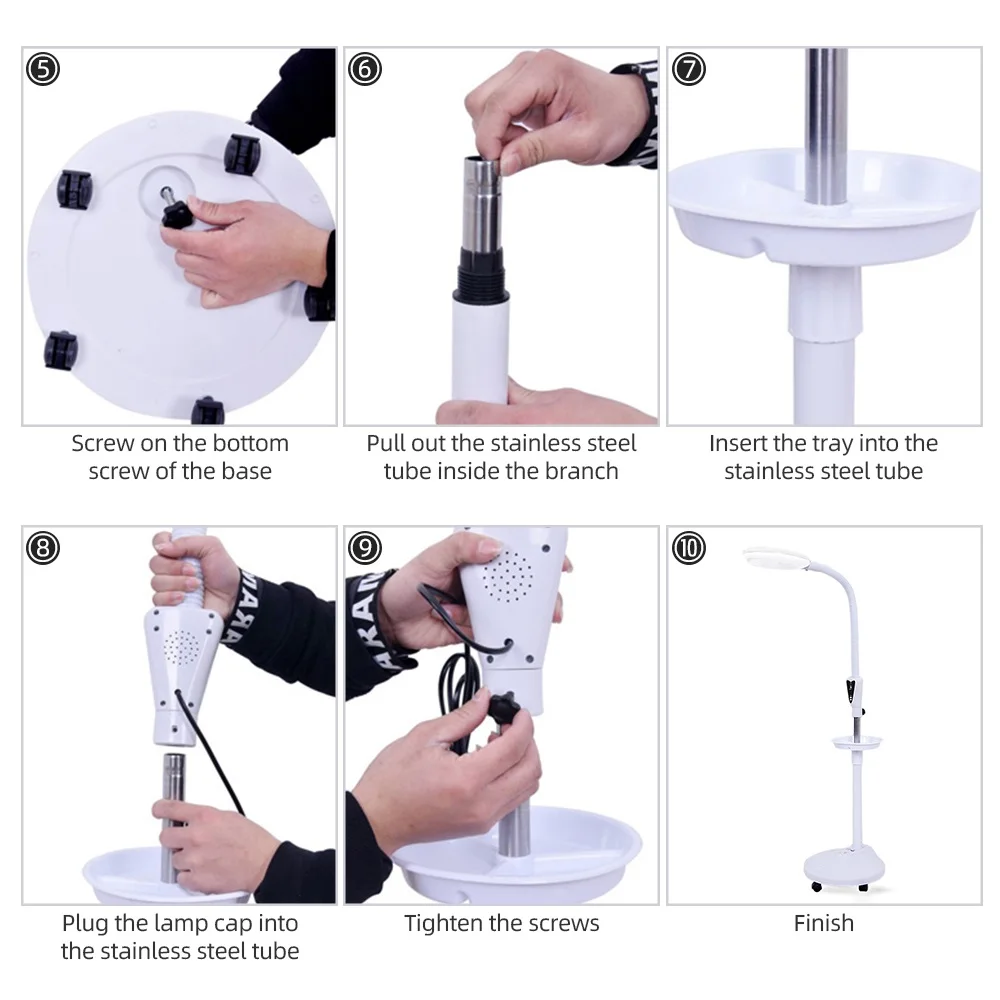 ⑤

Screw on the bottom screw of the base

⑥

Pull out the stainless steel tube inside the branch

⑦

Insert the tray into the stainless steel tube

⑧

Plug the lamp cap into the stainless steel tube

⑨

Tighten the screws

⑩

Finish