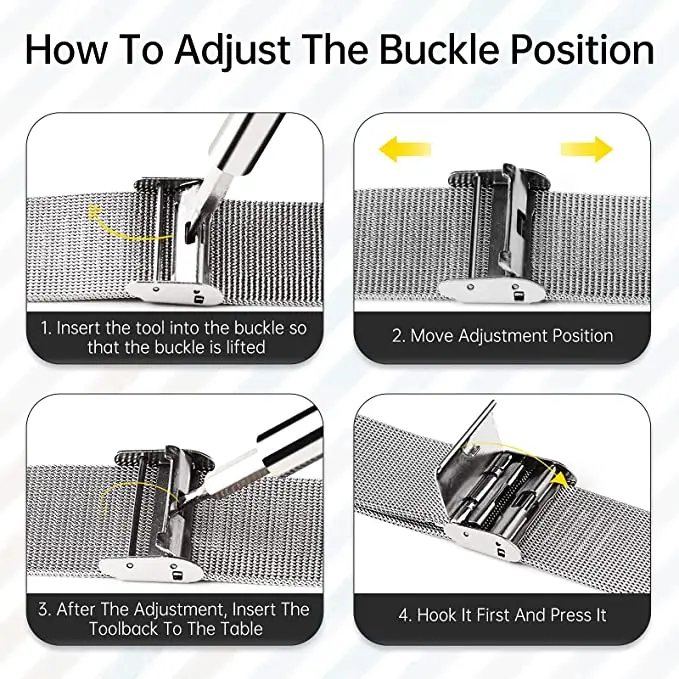 How To Adjust The Buckle Position

1. Insert the tool into the buckle so that the buckle is lifted

2. Move Adjustment Position

3. After The Adjustment, Insert The Toolback To The Table

4. Hook It First And Press It