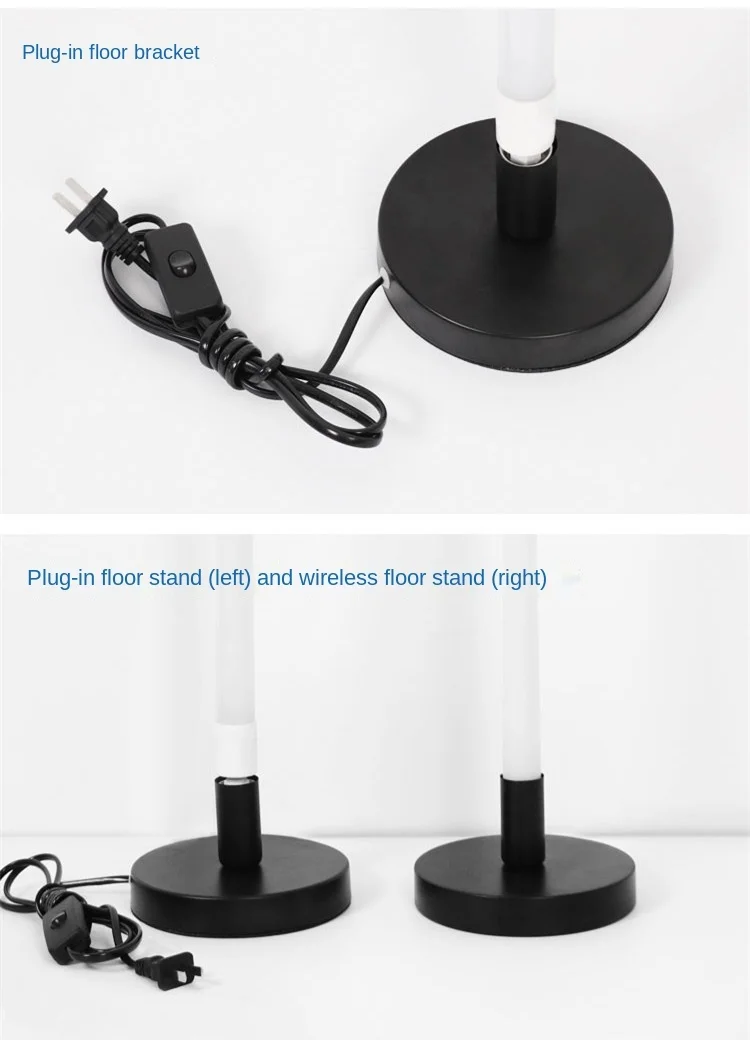 Plug-in floor bracket

Plug-in floor stand (left) and wireless floor stand (right)