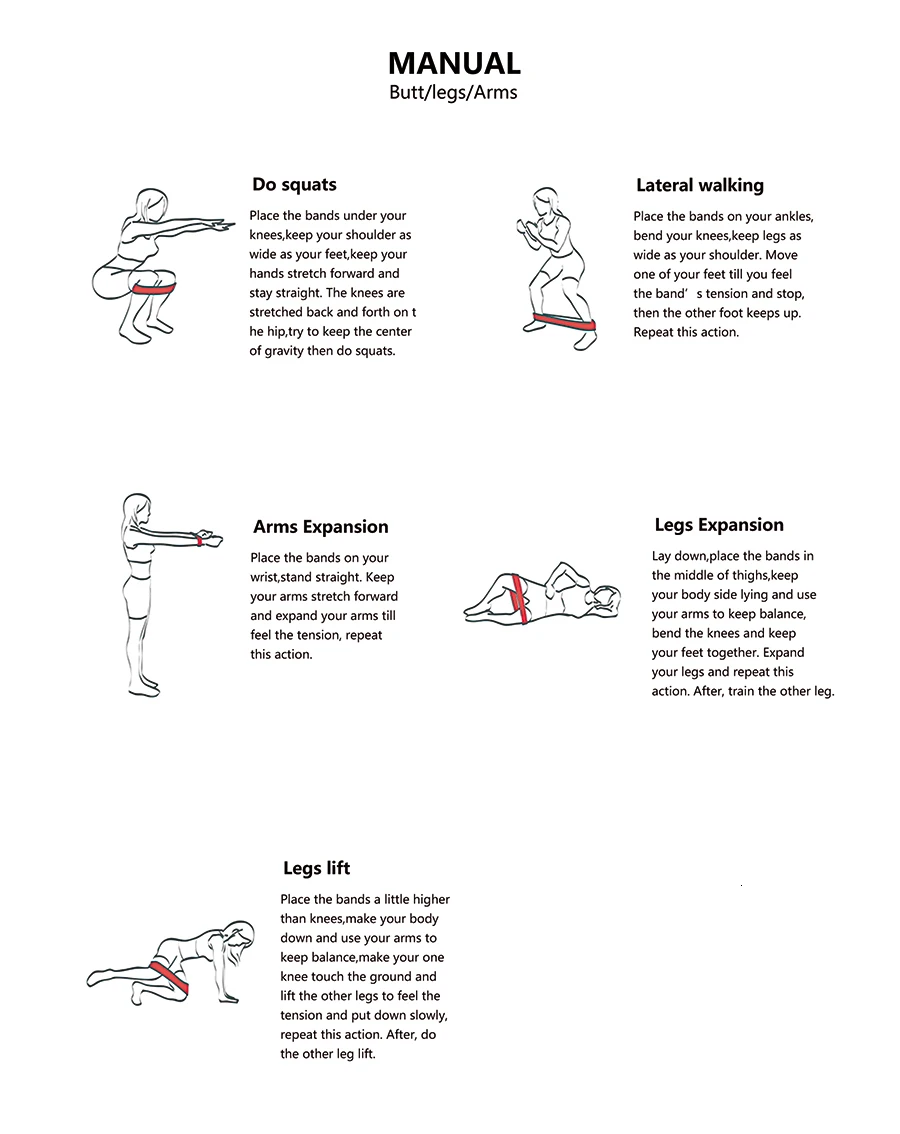 MANUAL
Butt/legs/Arms

Do squats
Place the bands under your knees,keep your shoulder as wide as your feet,keep your hands stretch forward and stay straight. The knees are stretched back and forth on t he hip,try to keep the center of gravity then do squats.

Lateral walking
Place the bands on your ankles, bend your knees,keep legs as wide as your shoulder. Move one of your feet till you feel the band’s tension and stop, then the other foot keeps up. Repeat this action.

Arms Expansion
Place the bands on your wrist,stand straight. Keep your arms stretch forward and expand your arms till feel the tension, repeat this action.

Legs Expansion
Lay down,place the bands in the middle of thighs,keep your body side lying and use your arms to keep balance, bend the knees and keep your feet together. Expand your legs and repeat this action. After, train the other leg.

Legs lift
Place the bands a little higher than knees,make your body down and use your arms to keep balance,make your one knee touch the ground and lift the other legs to feel the tension and put down slowly, repeat this action. After, do the other leg lift.