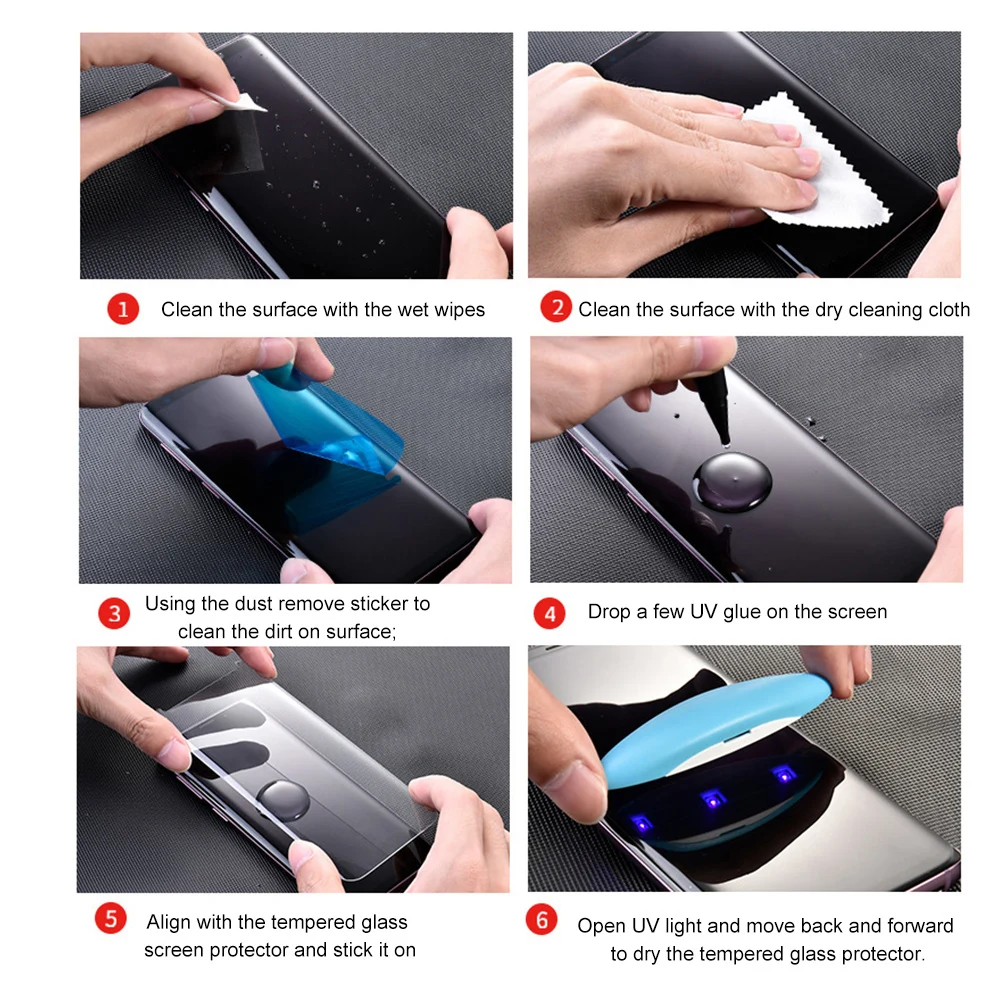 1 Clean the surface with the wet wipes

2 Clean the surface with the dry cleaning cloth

3 Using the dust remove sticker to clean the dirt on surface;

4 Drop a few UV glue on the screen

5 Align with the tempered glass screen protector and stick it on

6 Open UV light and move back and forward to dry the tempered glass protector.