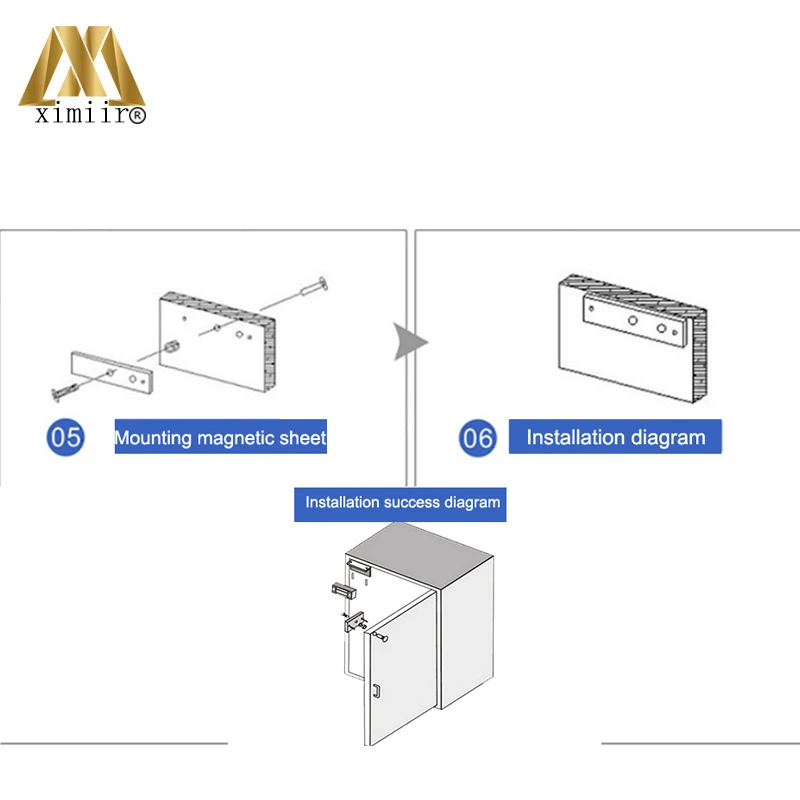 ximiir®

05 Mounting magnetic sheet

06 Installation diagram

Installation success diagram