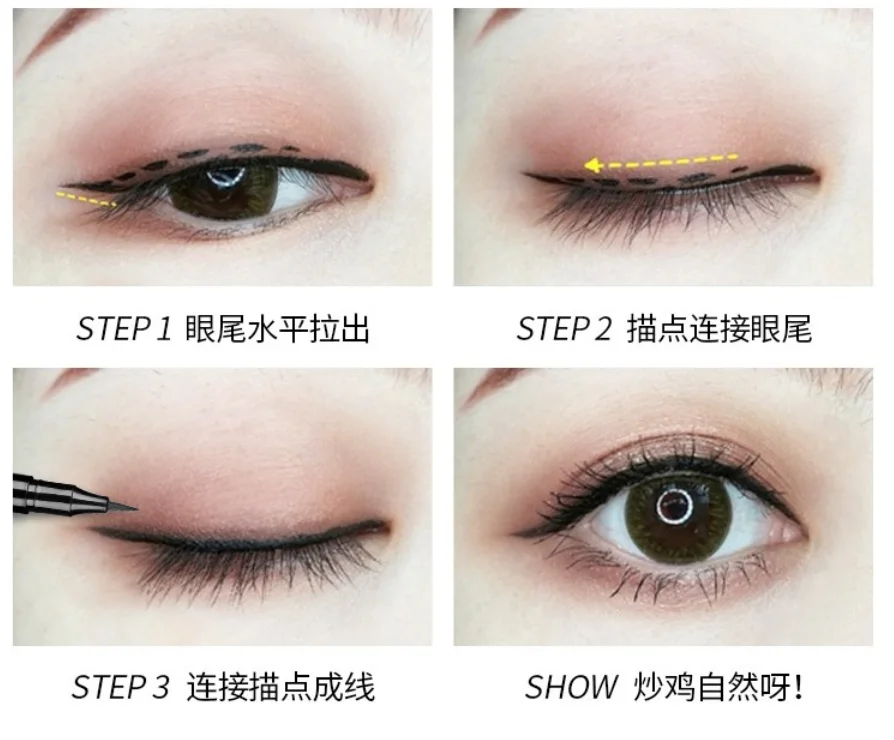 STEP 1 眼尾水平拉出

STEP 2 描点连接眼尾

STEP 3 连接描点成线

SHOW 炒鸡自然呀!