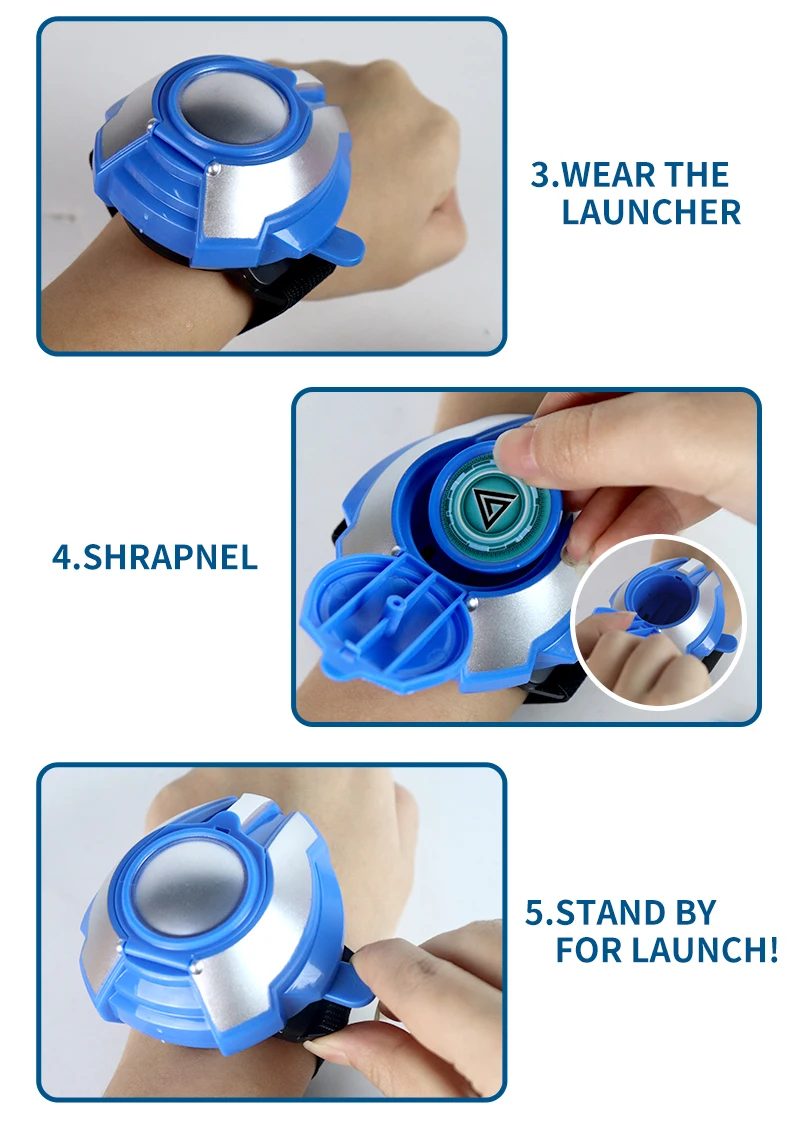 3.WEAR THE LAUNCHER

4.SHRAPNEL

5.STAND BY FOR LAUNCH!